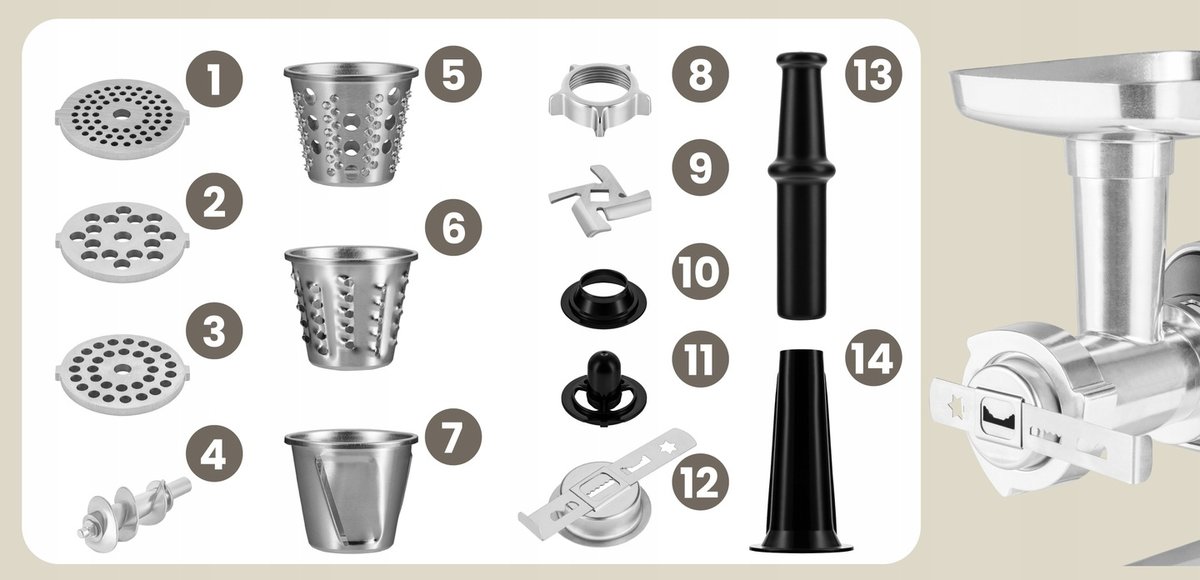 1
2
3
4
5
6
7
8
9
10
11
12
13
14