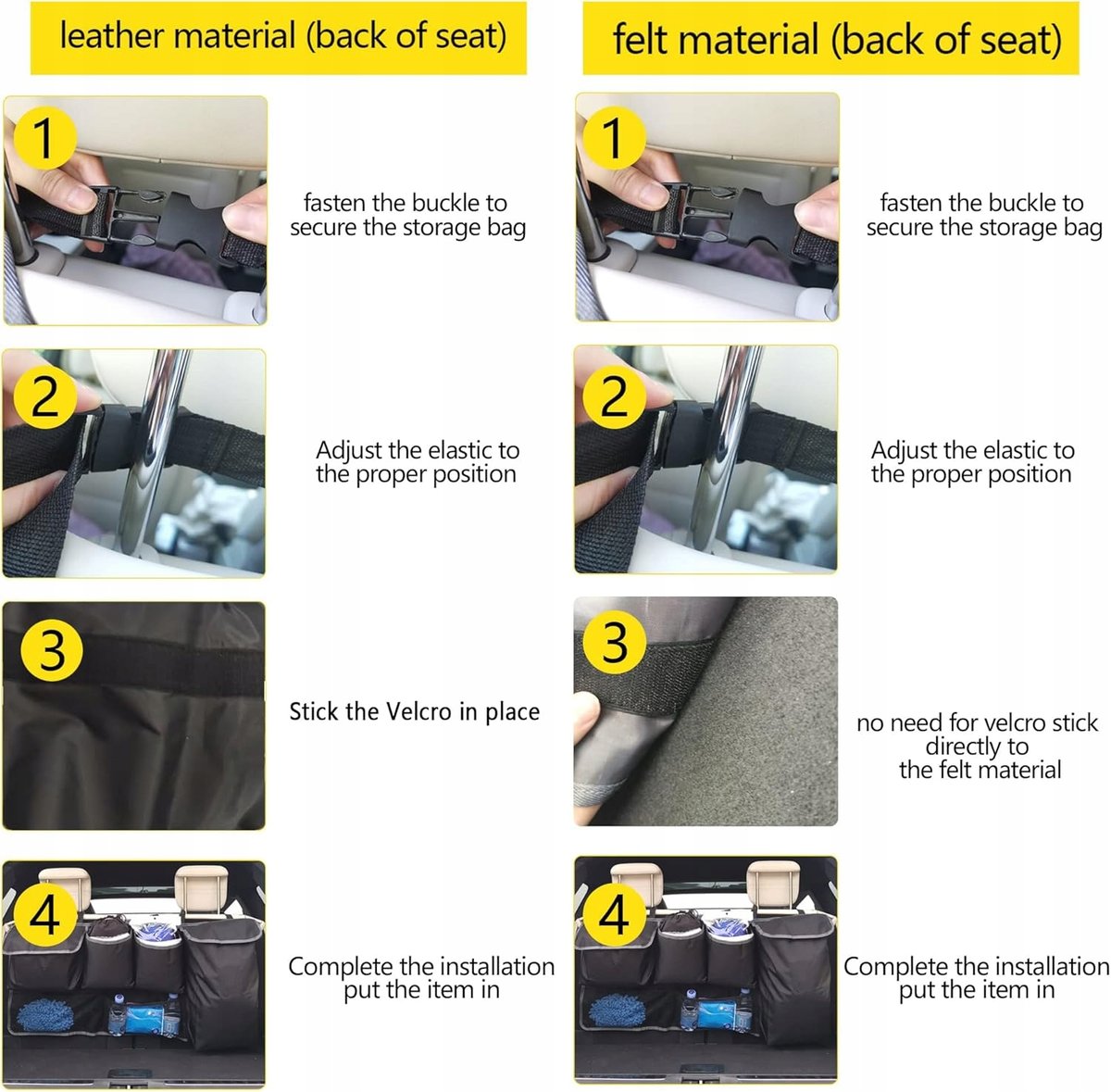 leather material (back of seat)

1

fasten the buckle to secure the storage bag

2

Adjust the elastic to the proper position

3

Stick the Velcro in place

4

Complete the installation put the item in

felt material (back of seat)

1

fasten the buckle to secure the storage bag

2

Adjust the elastic to the proper position

3

no need for velcro stick directly to the felt material

4

Complete the installation put the item in