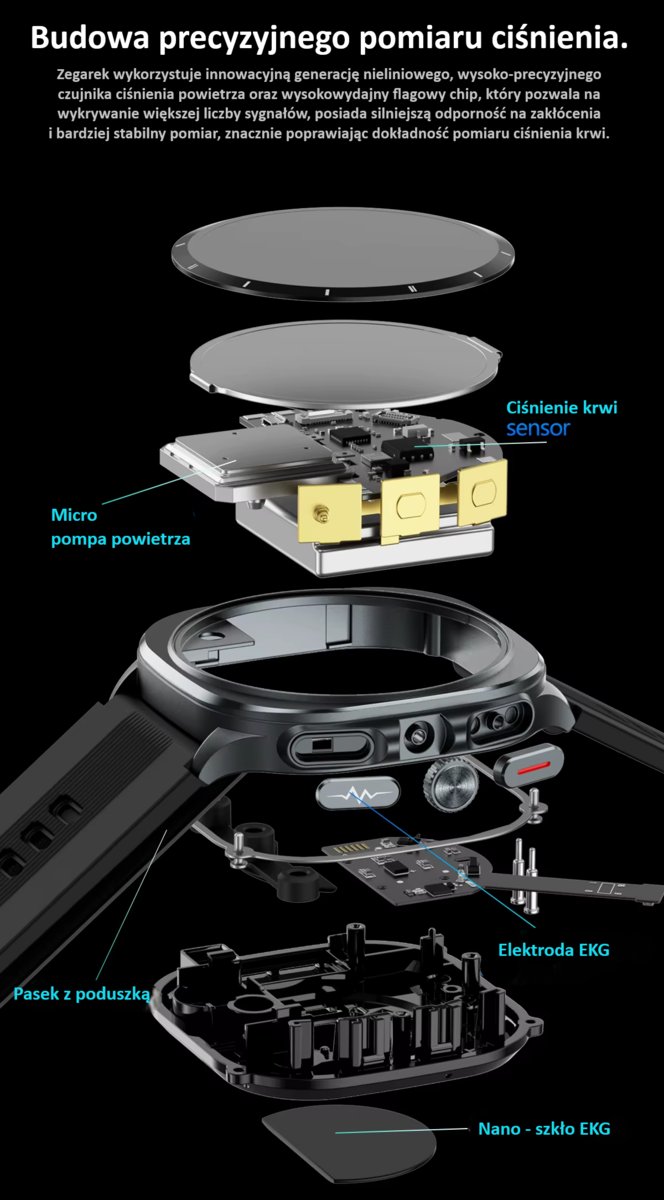 Budowa precyzyjnego pomiaru ciśnienia.

Zegarek wykorzystuje innowacyjną generację nieliniowego, wysoko-precyzyjnego czujnika ciśnienia powietrza oraz wysokowydajny flagowy chip, który pozwala na wykrywanie większej liczby sygnałów, posiada silniejszą odporność na zakłócenia i bardziej stabilny pomiar, znacznie poprawiając dokładność pomiaru ciśnienia krwi.

Ciśnienie krwi sensor

Micro pompa powietrza

Elektroda EKG

Pasek z poduszką

Nano - szkło EKG