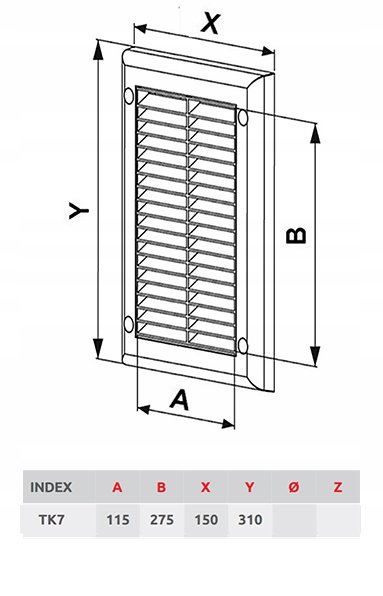 X

Y

B

A

| INDEX | A | B | X | Y | Ø | Z |
|---|---|---|---|---|---|---|
| TK7 | 115 | 275 | 150 | 310 | | |