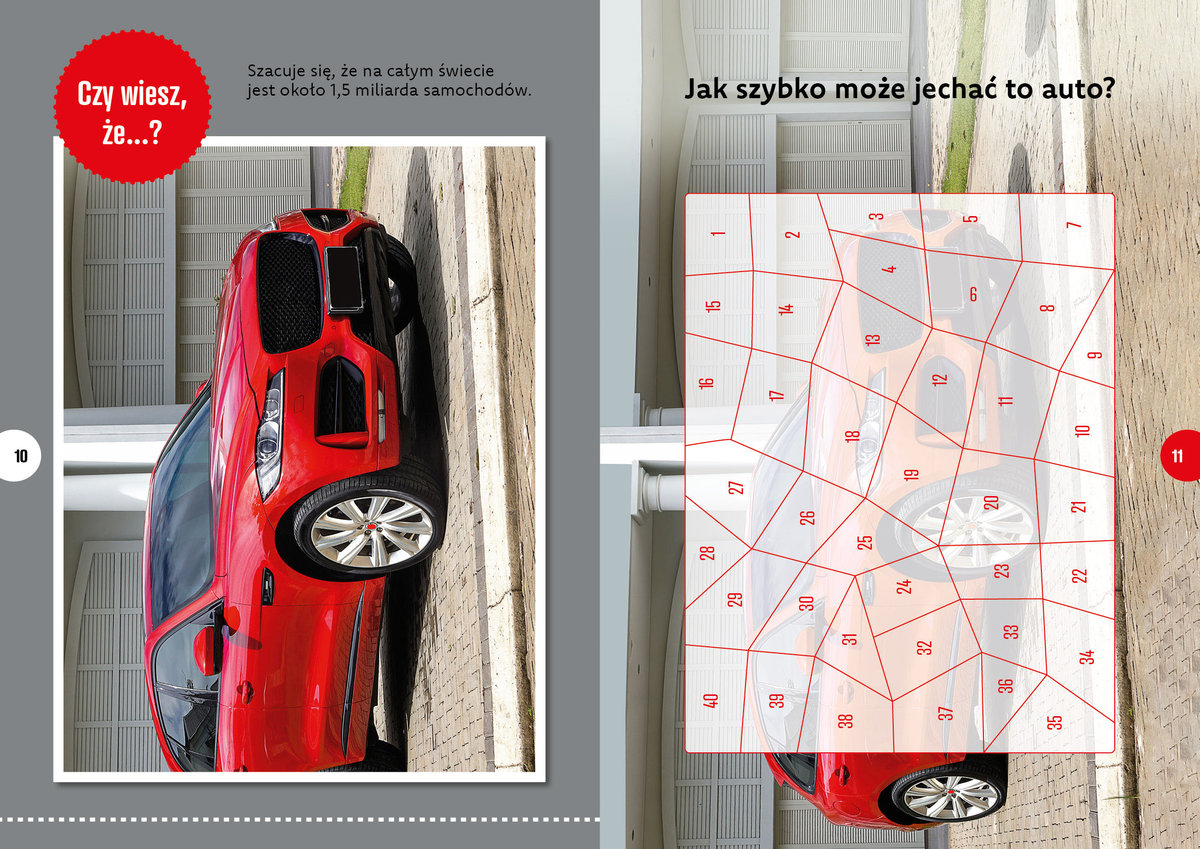 Czy wiesz, że...?

Szacuje się, że na całym świecie jest około 1,5 miliarda samochodów.

10

Jak szybko może jechać to auto?

1 2 3 4 5 6 7 8 9 10 11 12 13 14 15 16 17 18 19 20 21 22 23 24 25 26 27 28 29 30 31 32 33 34 35 36 37 38 39 40

11