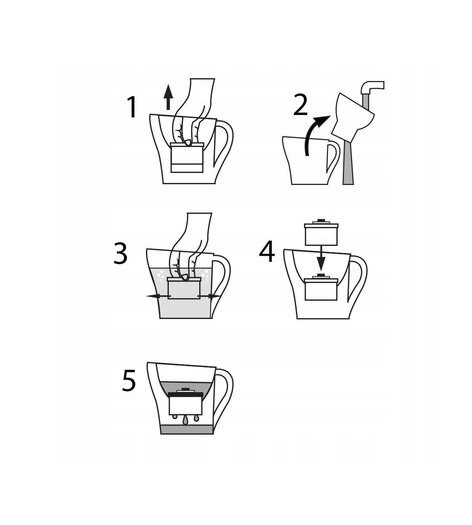 1

2

3

4

5