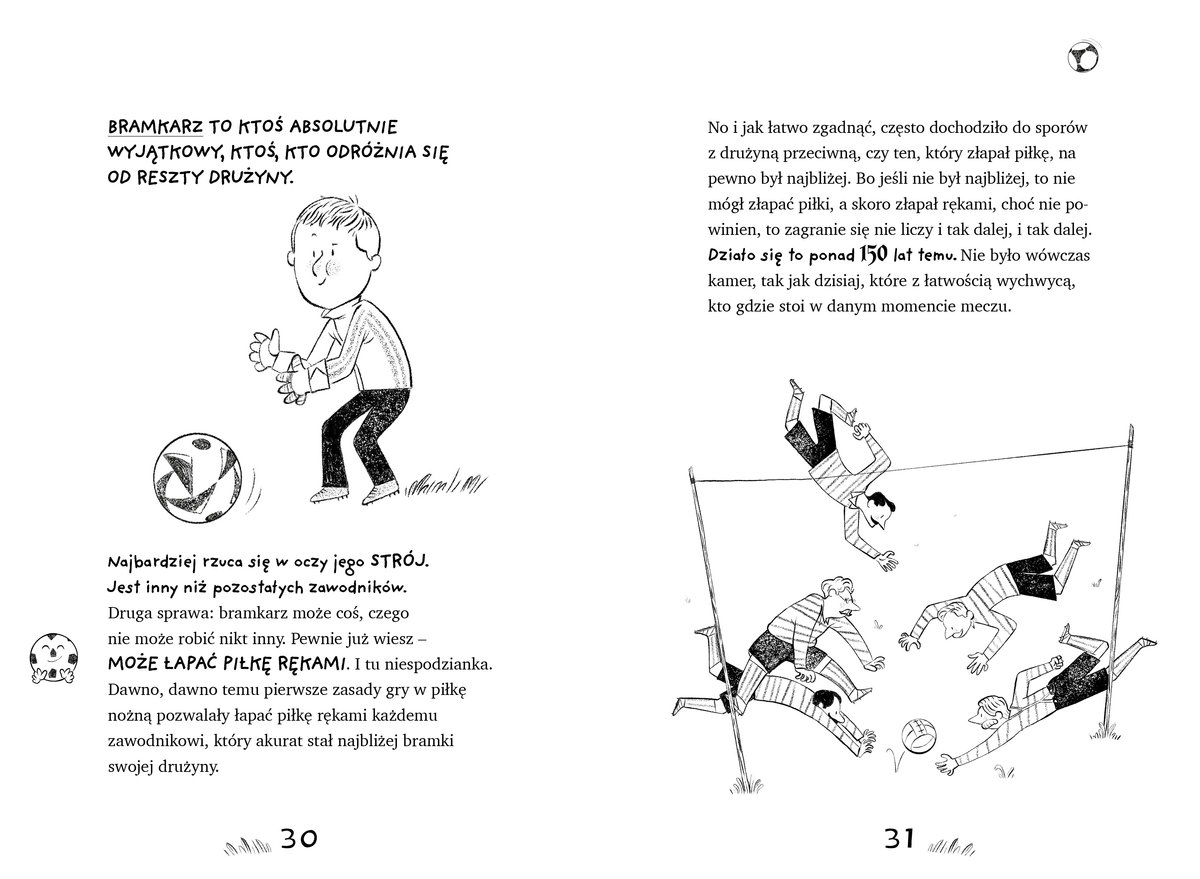 BRAMKARZ TO KTOŚ ABSOLUTNIE WYJĄTKOWY, KTOŚ, KTO ODRÓŻNIA SIĘ OD RESZTY DRUŻYNY.

Najbardziej rzuca się w oczy jego STRÓJ. Jest inny niż pozostałych zawodników. Druga sprawa: bramkarz może coś, czego nie może robić nikt inny. Pewnie już wiesz – MOŻE ŁAPAĆ PIŁKĘ RĘKAMI. I tu niespodzianka. Dawno, dawno temu pierwsze zasady gry w piłkę nożną pozwalały łapać piłkę rękami każdemu zawodnikowi, który akurat stał najbliżej bramki swojej drużyny.

30

No i jak łatwo zgadnąć, często dochodziło do sporów z drużyną przeciwną, czy ten, który złapał piłkę, na pewno był najbliżej. Bo jeśli nie był najbliżej, to nie mógł złapać piłki, a skoro złapał rękami, choć nie powinien, to zagranie się nie liczy i tak dalej, i tak dalej. Działo się to ponad 150 lat temu. Nie było wówczas kamer, tak jak dzisiaj, które z łatwością wychwycą, kto gdzie stoi w danym momencie meczu.

31