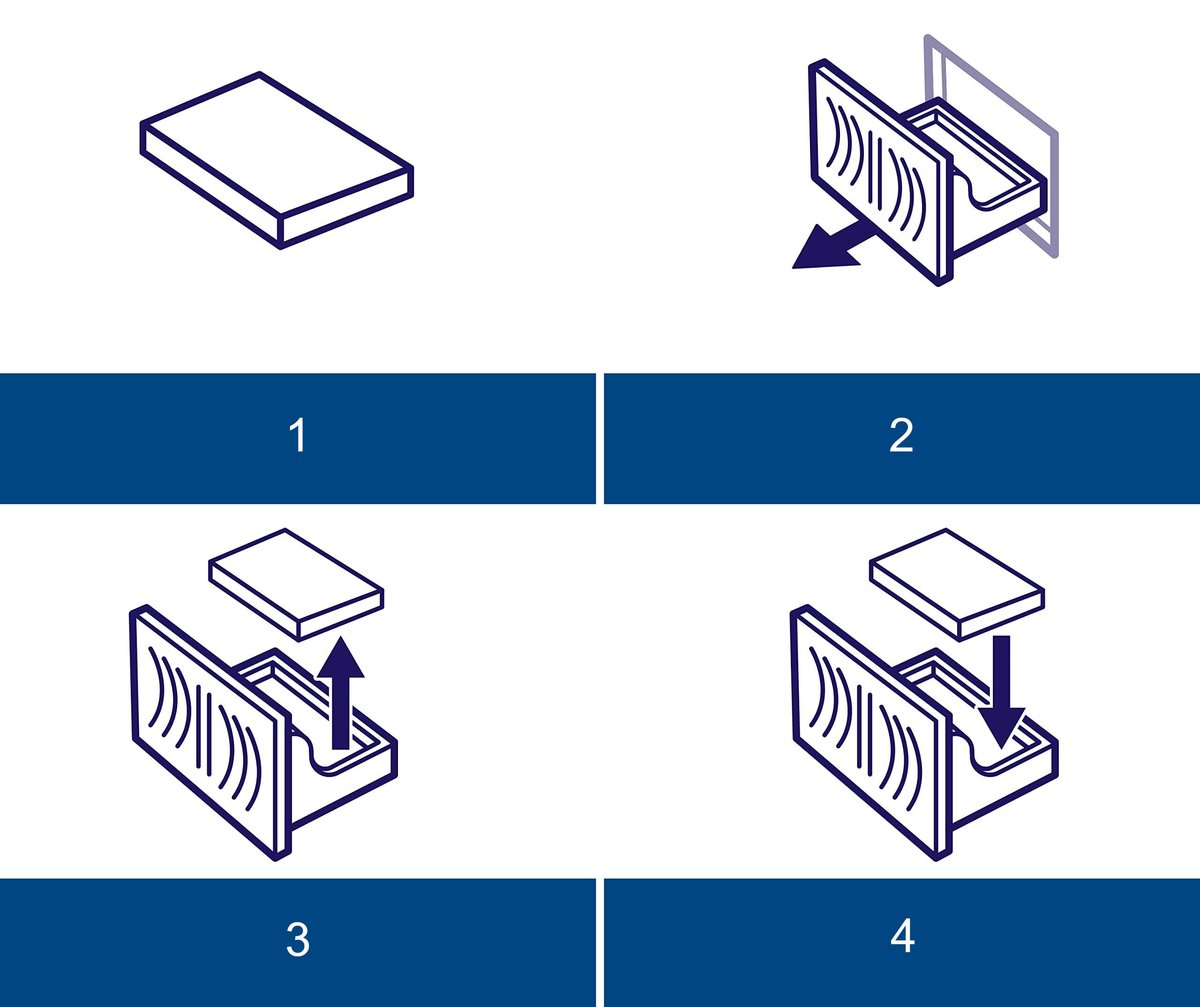 1

2

3

4