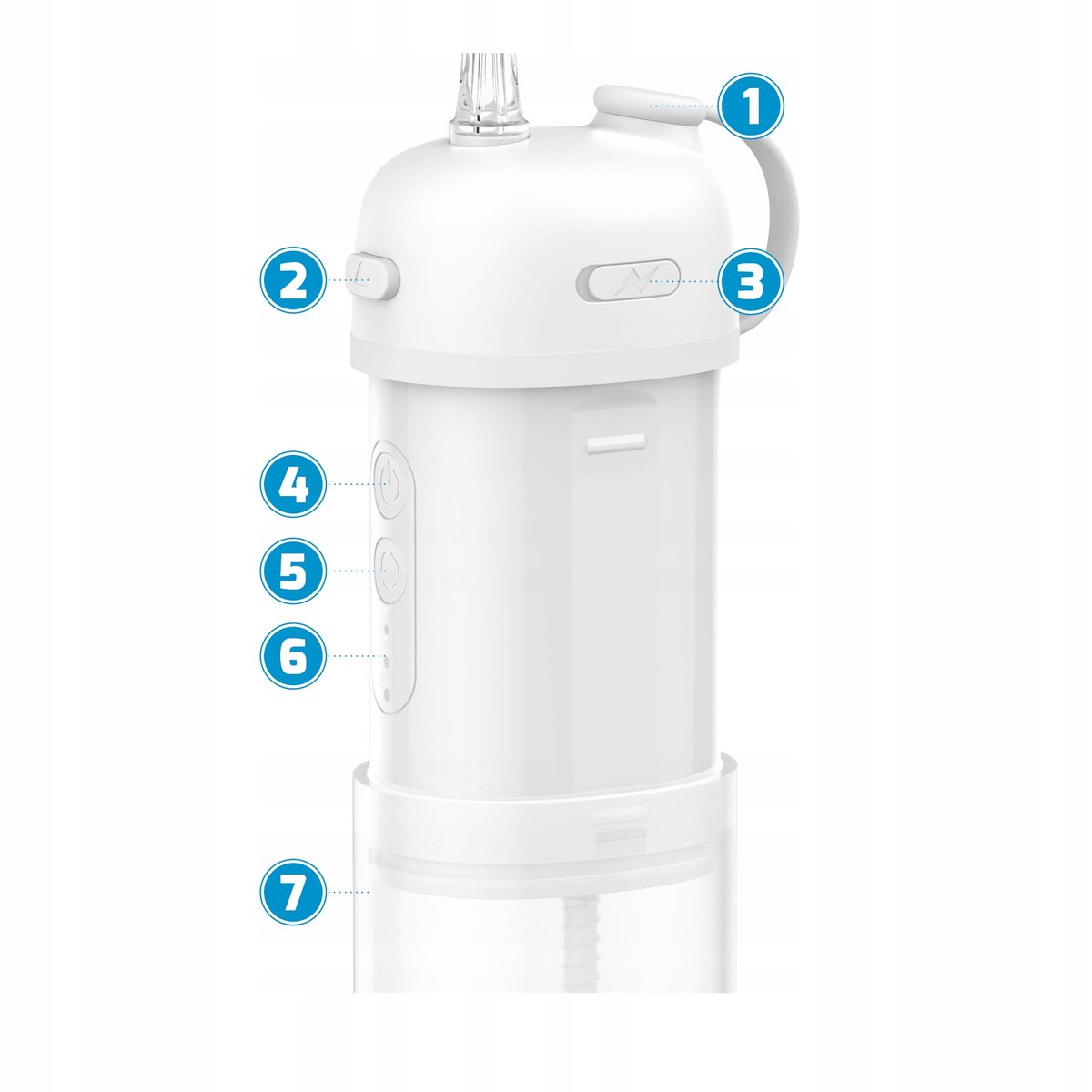 1
2
3
4
5
6
7