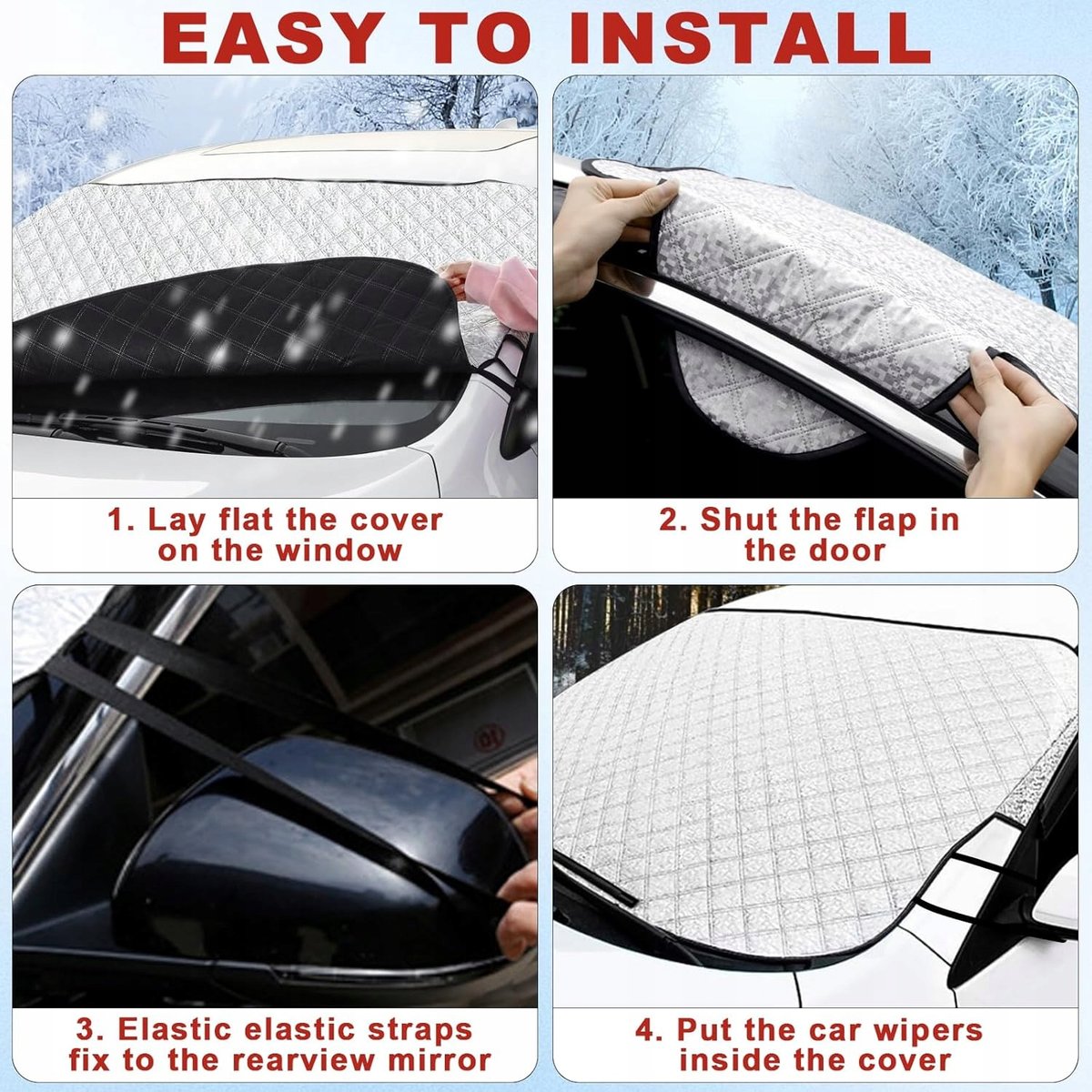 EASY TO INSTALL

1. Lay flat the cover on the window

2. Shut the flap in the door

3. Elastic elastic straps fix to the rearview mirror

4. Put the car wipers inside the cover