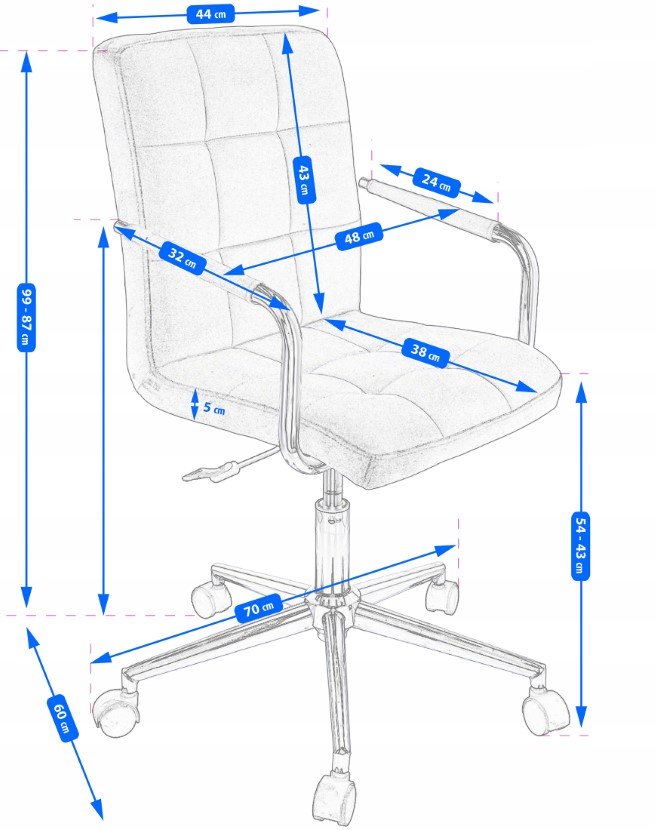 44 cm
43 cm
24 cm
48 cm
32 cm
99 - 87 cm
38 cm
5 cm
54 - 43 cm
70 cm
60 cm