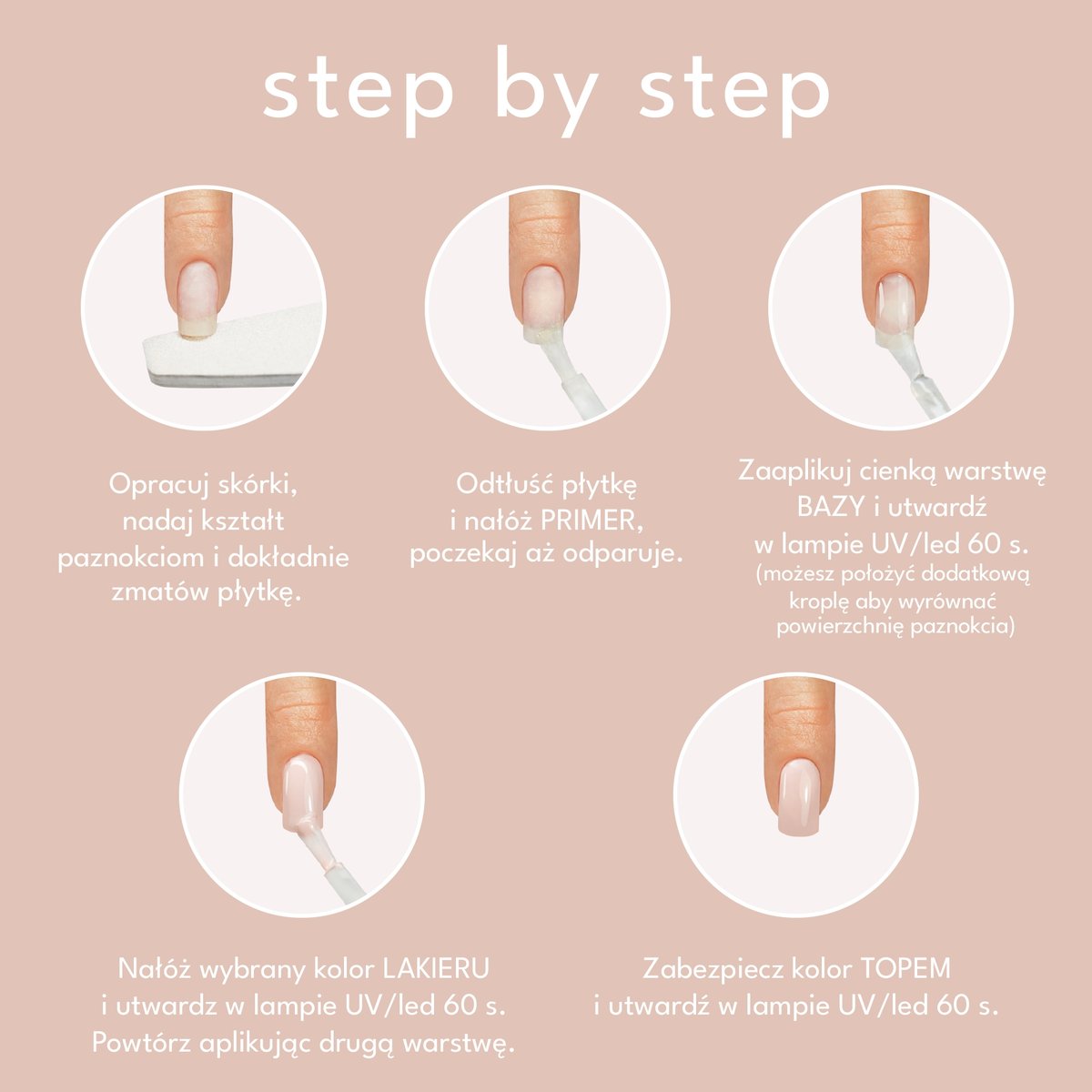 step by step

Opracuj skórki, nadaj kształt paznokciom i dokładnie zmatów płytkę.

Odtłuść płytkę i nałóż PRIMER, poczekaj aż odparuje.

Zaaplikuj cienką warstwę BAZY i utwardź w lampie UV/led 60 s.
(możesz położyć dodatkową kroplę aby wyrównać powierzchnię paznokcia)

Nałóż wybrany kolor LAKIERU i utwardz w lampie UV/led 60 s. Powtórz aplikując drugą warstwę.

Zabezpiecz kolor TOPEM i utwardź w lampie UV/led 60 s.