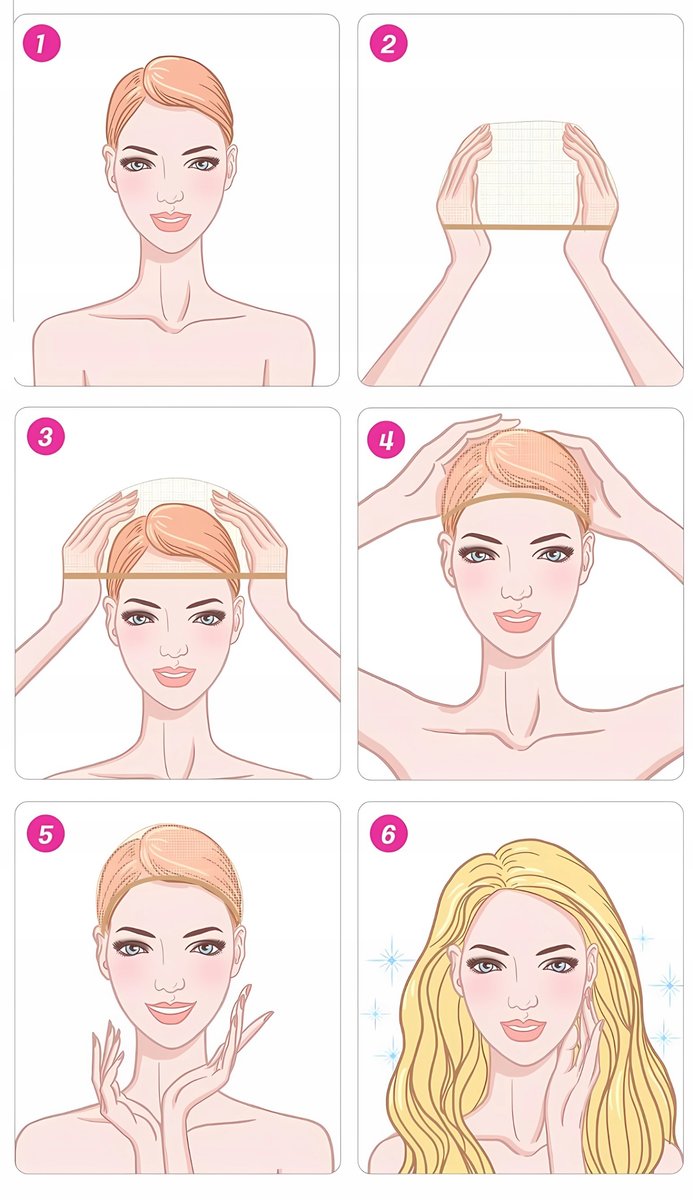 1

2

3

4

5

6