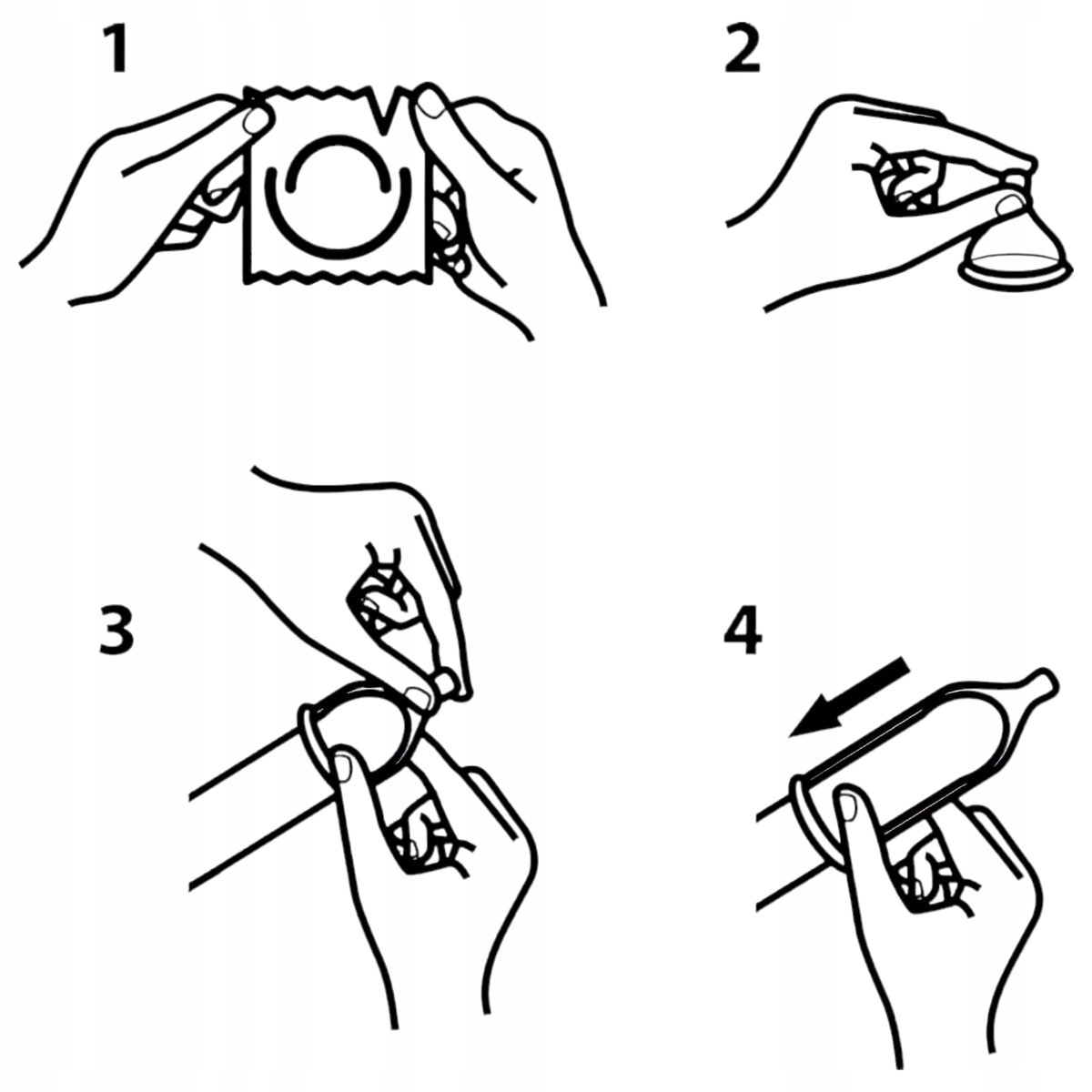 1

2

3

4