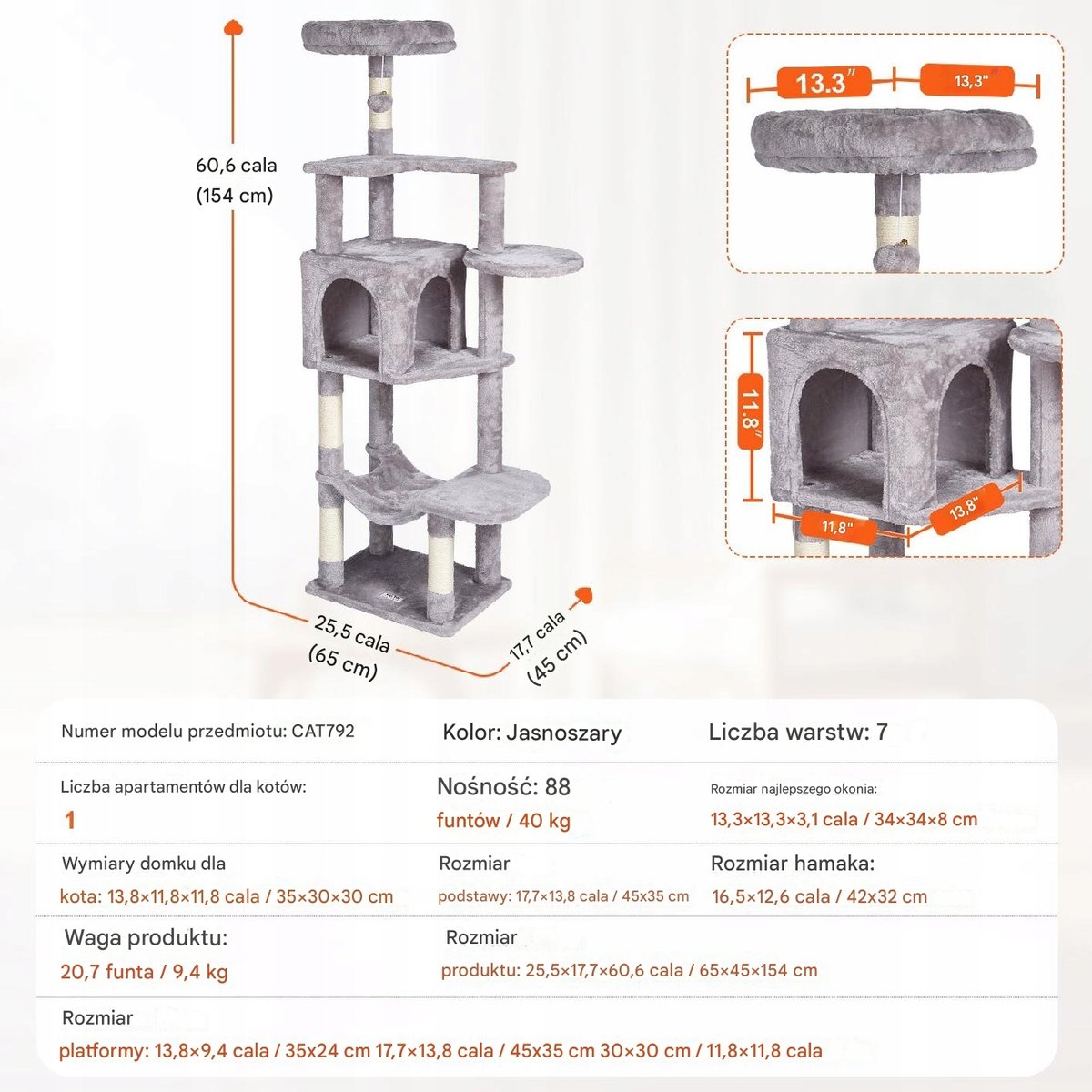 60,6 cala
(154 cm)

25,5 cala
(65 cm)

17,7 cala
(45 cm)

13.3"

13,3"

11.8"

11,8"

13,8"

Numer modelu przedmiotu: CAT792

Kolor: Jasnoszary

Liczba warstw: 7

Liczba apartamentów dla kotów:
1

Nośność: 88
funtów / 40 kg

Rozmiar najlepszego okonia:
13,3×13,3×3,1 cala / 34×34×8 cm

Wymiary domku dla
kota: 13,8×11,8×11,8 cala / 35×30×30 cm

Rozmiar
podstawy: 17,7×13,8 cala / 45x35 cm

Rozmiar hamaka:
16,5×12,6 cala / 42x32 cm

Waga produktu:
20,7 funta / 9,4 kg

Rozmiar
produktu: 25,5×17,7×60,6 cala / 65×45×154 cm

Rozmiar
platformy: 13,8×9,4 cala / 35x24 cm 17,7×13,8 cala / 45x35 cm 30×30 cm / 11,8×11,8 cala