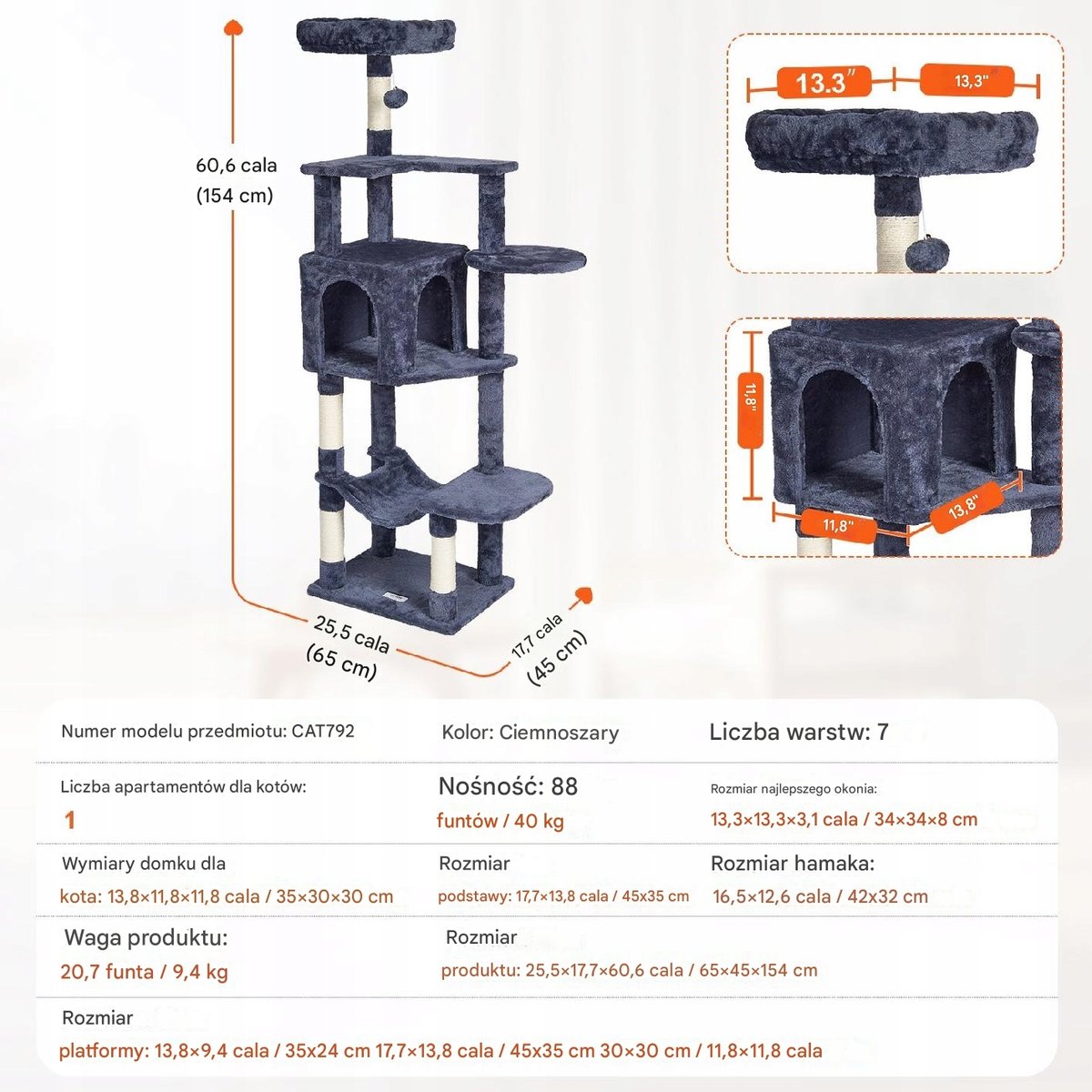 60,6 cala
(154 cm)

25,5 cala
(65 cm)

17,7 cala
(45 cm)

13.3"

13,3"

11,8"

11,8"

13,8"

Numer modelu przedmiotu: CAT792

Kolor: Ciemnoszary

Liczba warstw: 7

Liczba apartamentów dla kotów:
1

Nośność: 88
funtów / 40 kg

Rozmiar najlepszego okonia:
13,3×13,3×3,1 cala / 34×34×8 cm

Wymiary domku dla
kota: 13,8×11,8×11,8 cala / 35×30×30 cm

Rozmiar
podstawy: 17,7×13,8 cala / 45x35 cm

Rozmiar hamaka:
16,5×12,6 cala / 42x32 cm

Waga produktu:
20,7 funta / 9,4 kg

Rozmiar
produktu: 25,5×17,7×60,6 cala / 65×45×154 cm

Rozmiar
platformy: 13,8×9,4 cala / 35x24 cm 17,7×13,8 cala / 45x35 cm 30×30 cm / 11,8×11,8 cala