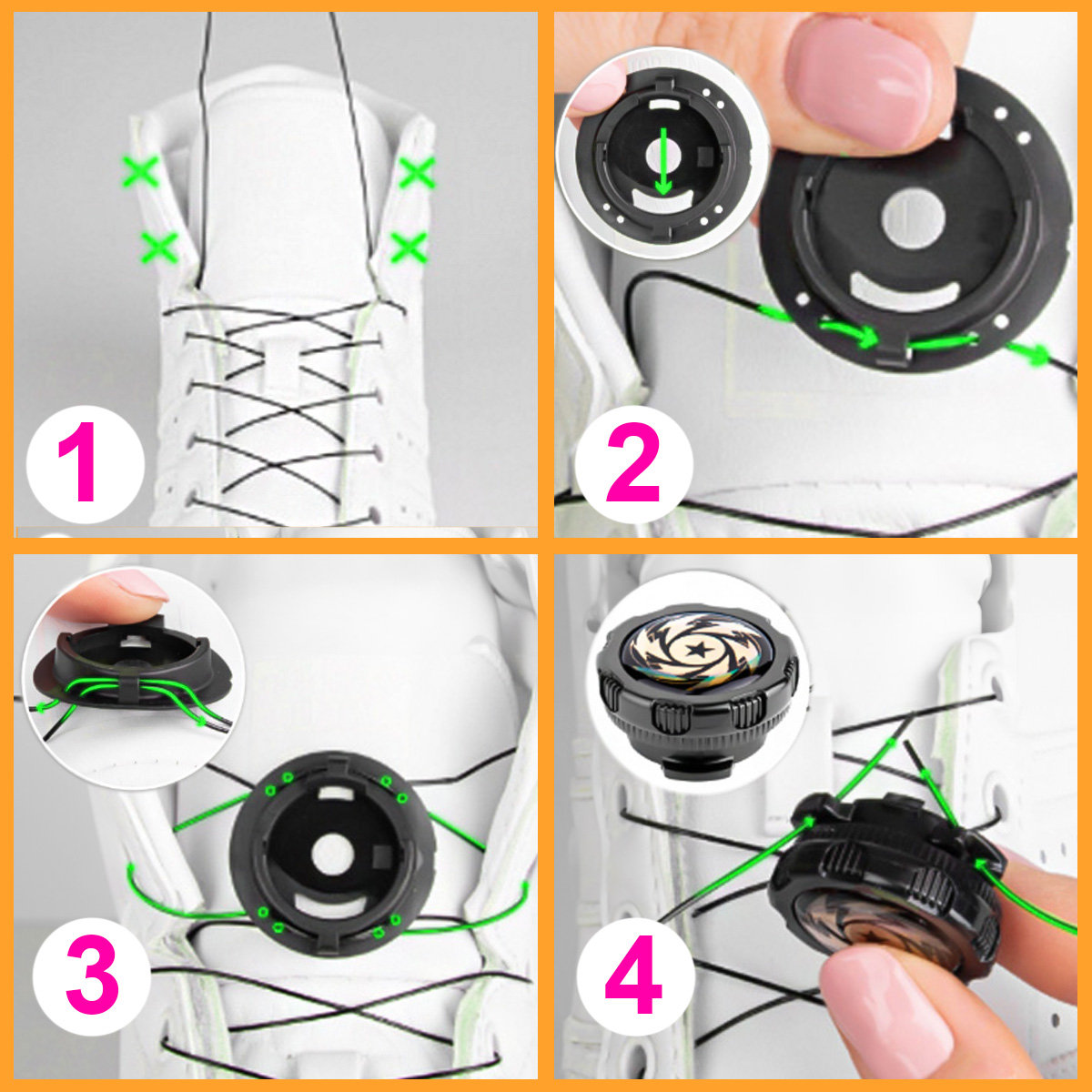 1

2

3

4