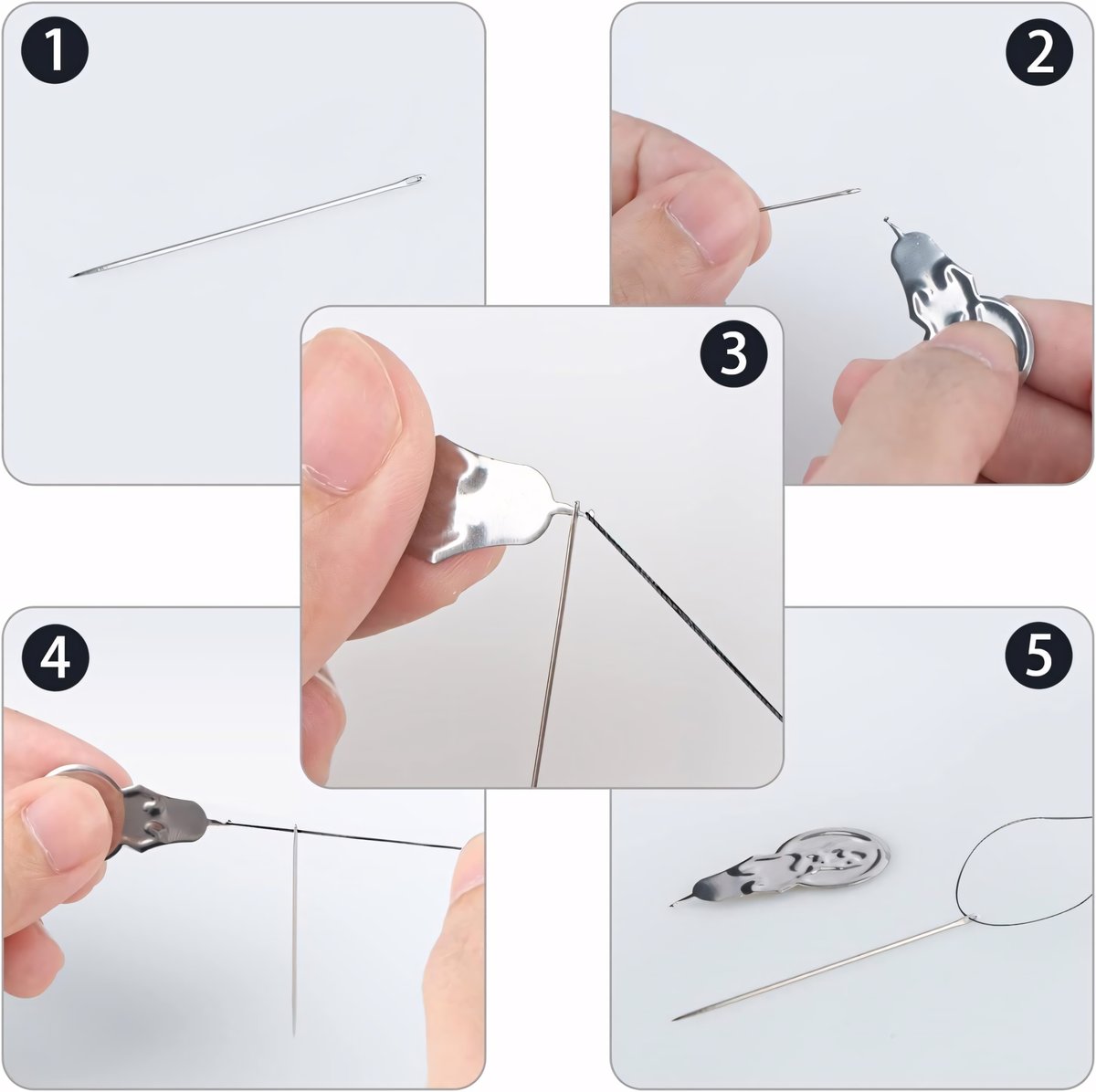 1

2

3

4

5