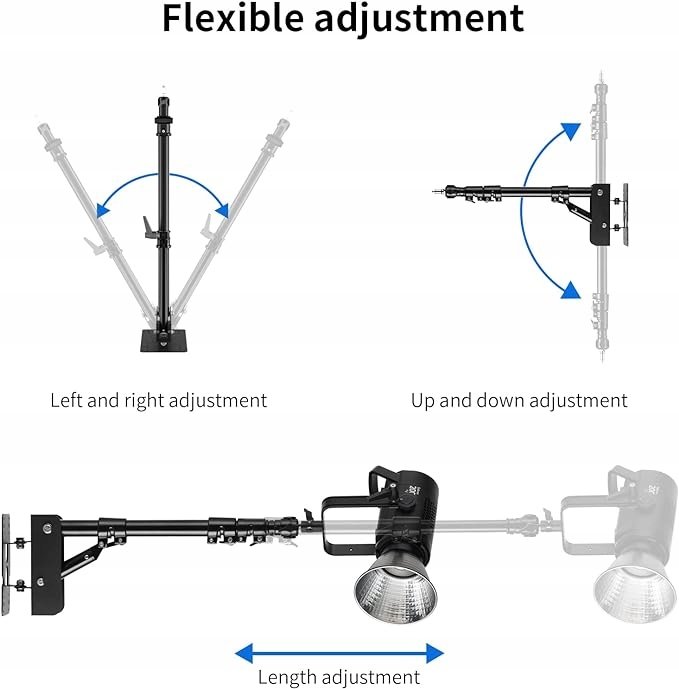 Flexible adjustment

Left and right adjustment

Up and down adjustment

Length adjustment