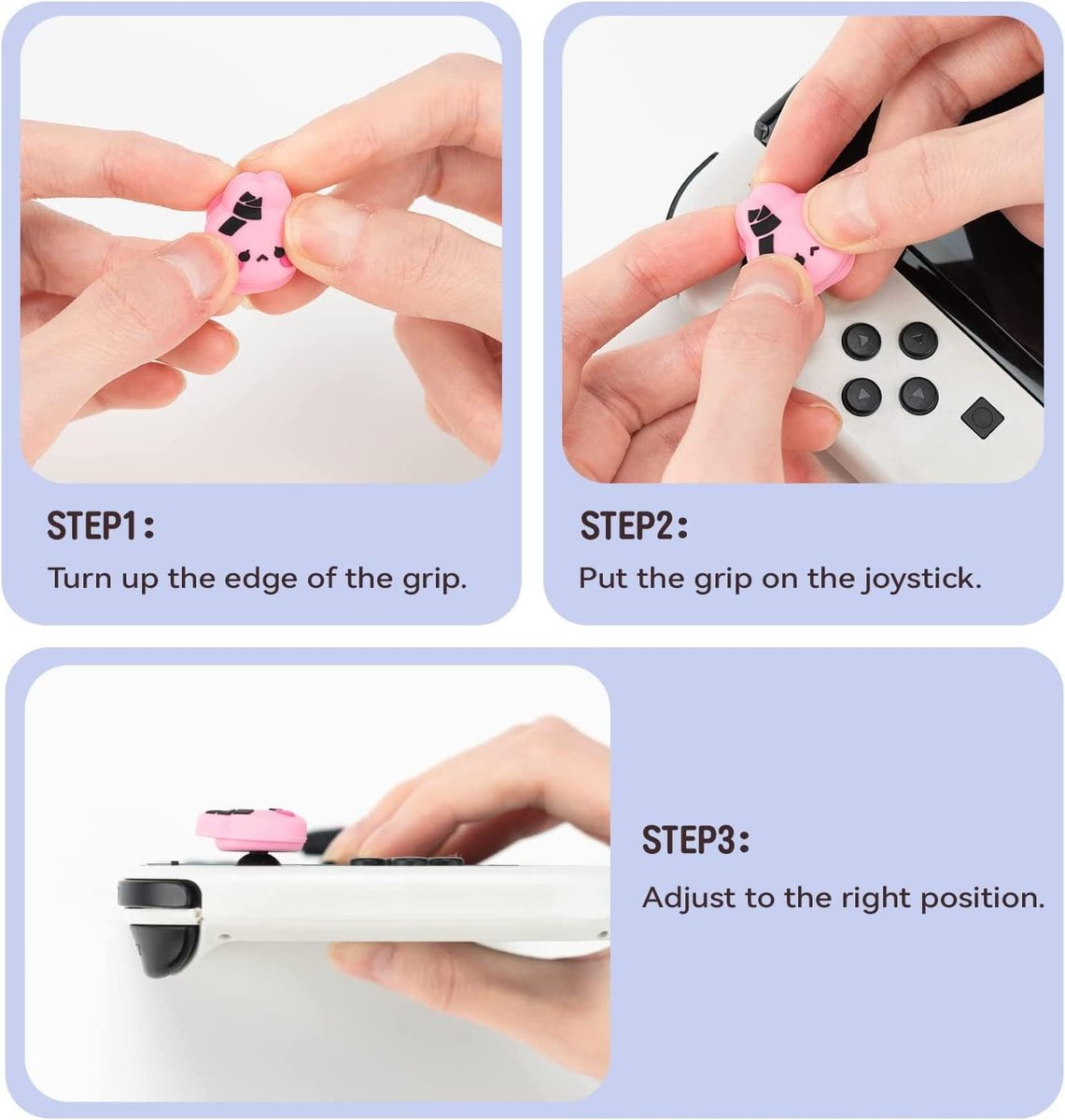 STEP1:
Turn up the edge of the grip.

STEP2:
Put the grip on the joystick.

STEP3:
Adjust to the right position.