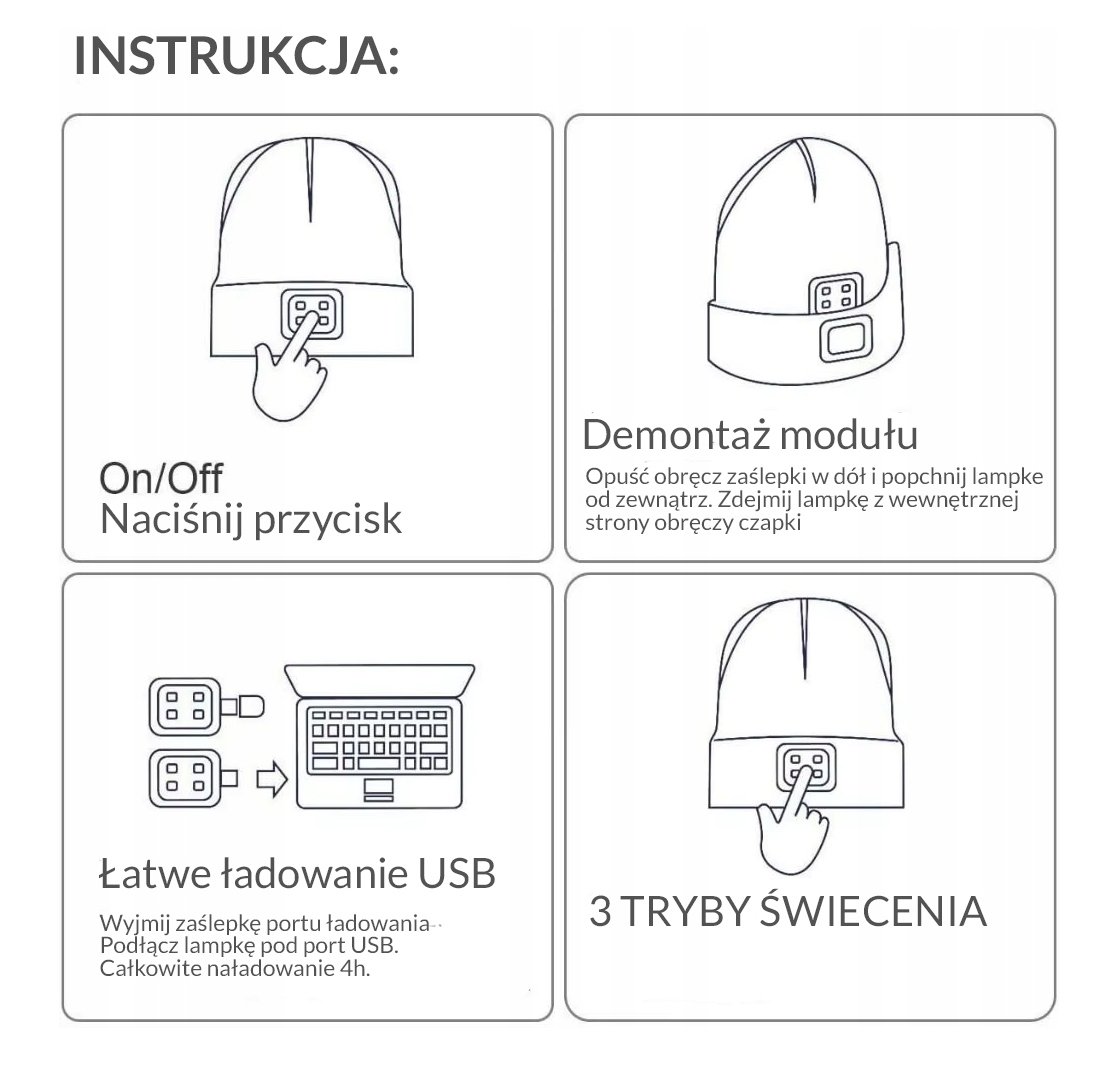 INSTRUKCJA:

On/Off
Naciśnij przycisk

Demontaż modułu

Opuść obręcz zaślepki w dół i popchnij lampke od zewnątrz. Zdejmij lampkę z wewnętrznej strony obręczy czapki

Łatwe ładowanie USB

Wyjmij zaślepkę portu ładowania
Podłącz lampkę pod port USB.
Całkowite naładowanie 4h.

3 TRYBY ŚWIECENIA