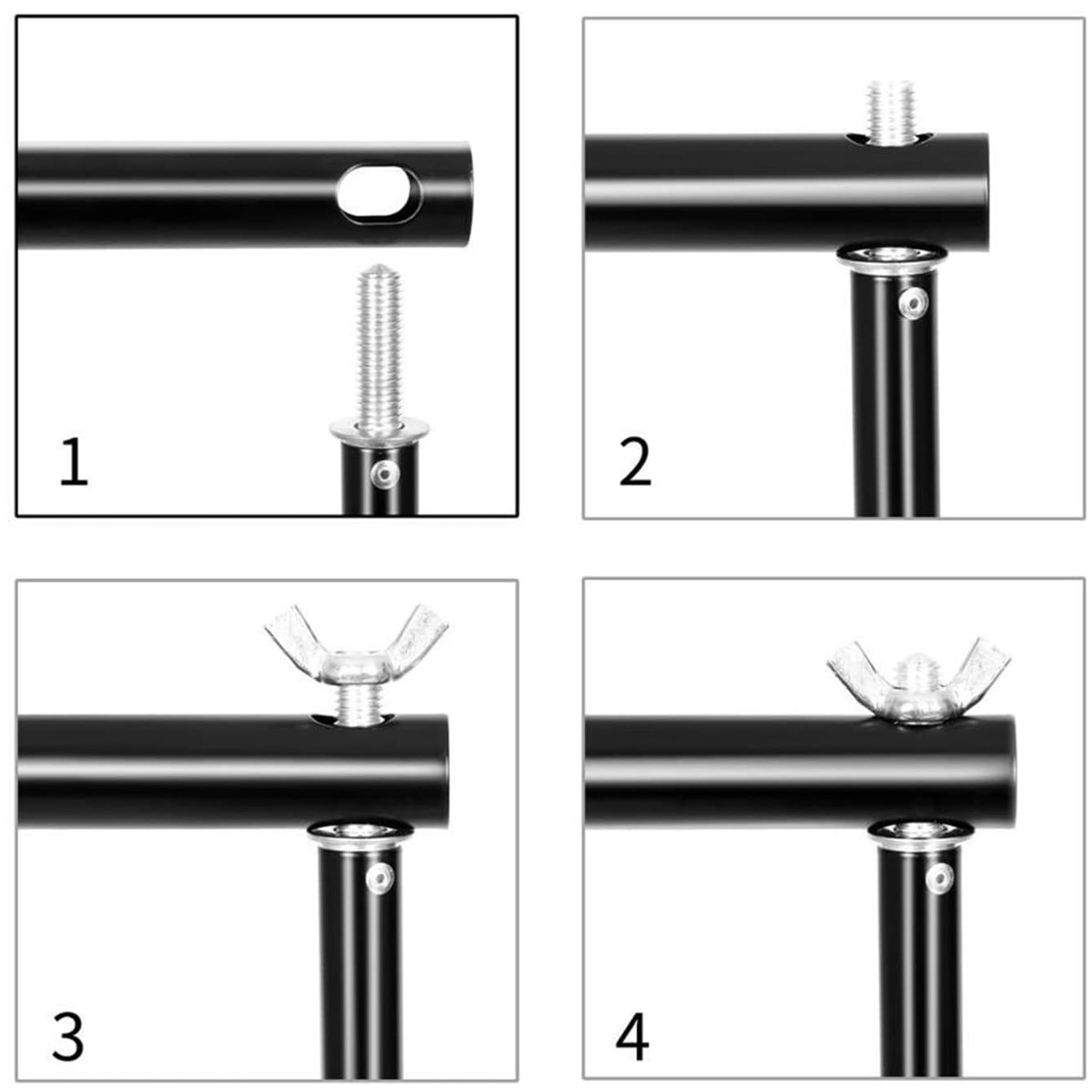 1

2

3

4