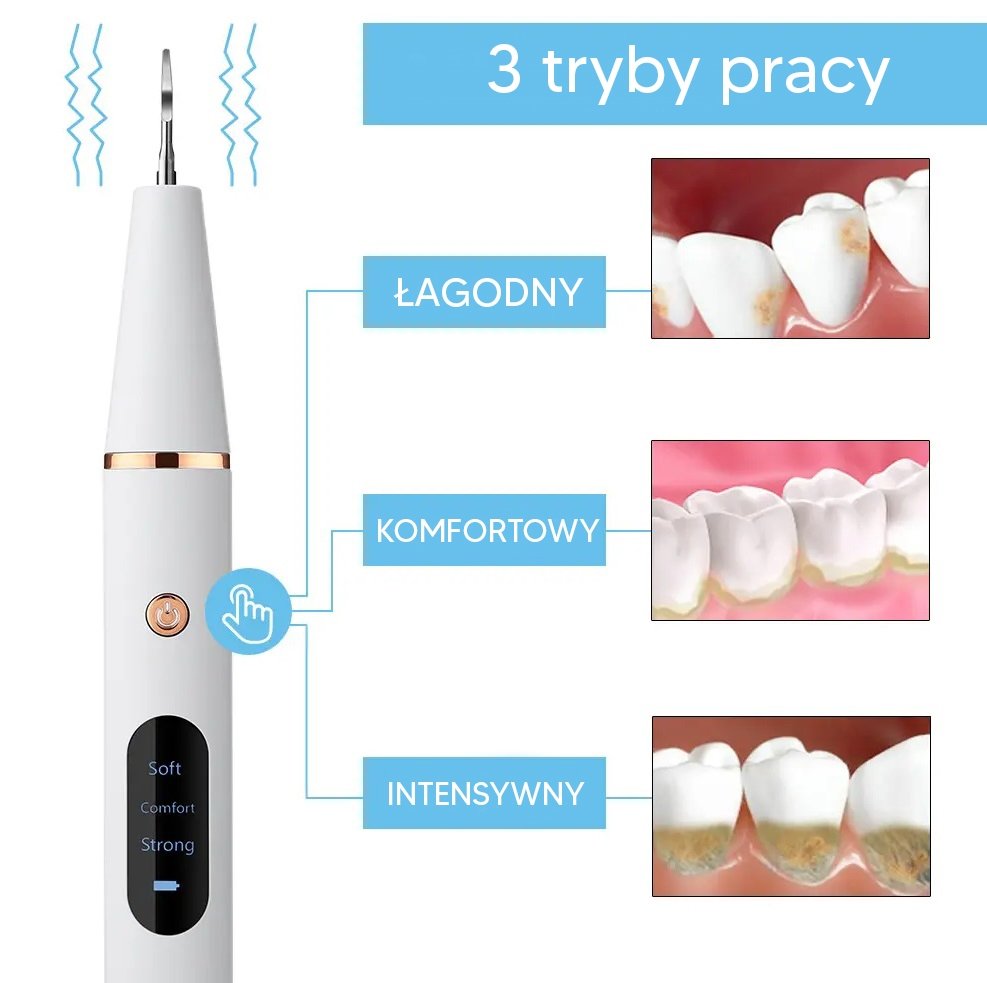 3 tryby pracy

ŁAGODNY

KOMFORTOWY

INTENSYWNY

Soft
Comfort
Strong