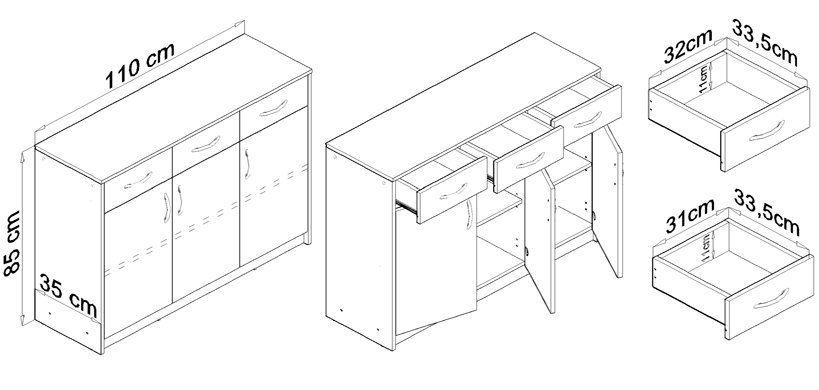 110 cm
85 cm
35 cm
32cm
33,5cm
11cm
31cm
33,5cm
11cm