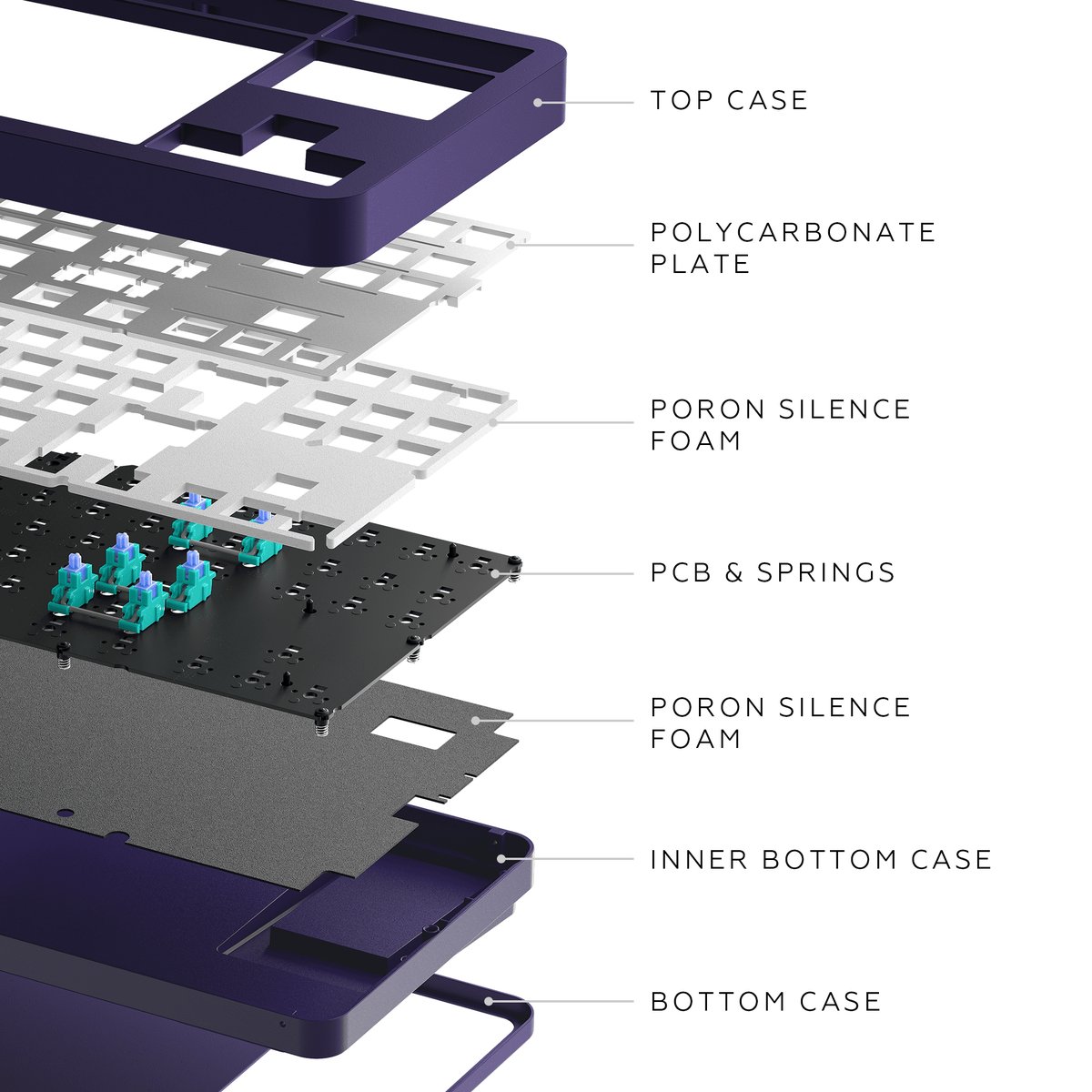 TOP CASE

POLYCARBONATE PLATE

PORON SILENCE FOAM

PCB & SPRINGS

PORON SILENCE FOAM

INNER BOTTOM CASE

BOTTOM CASE