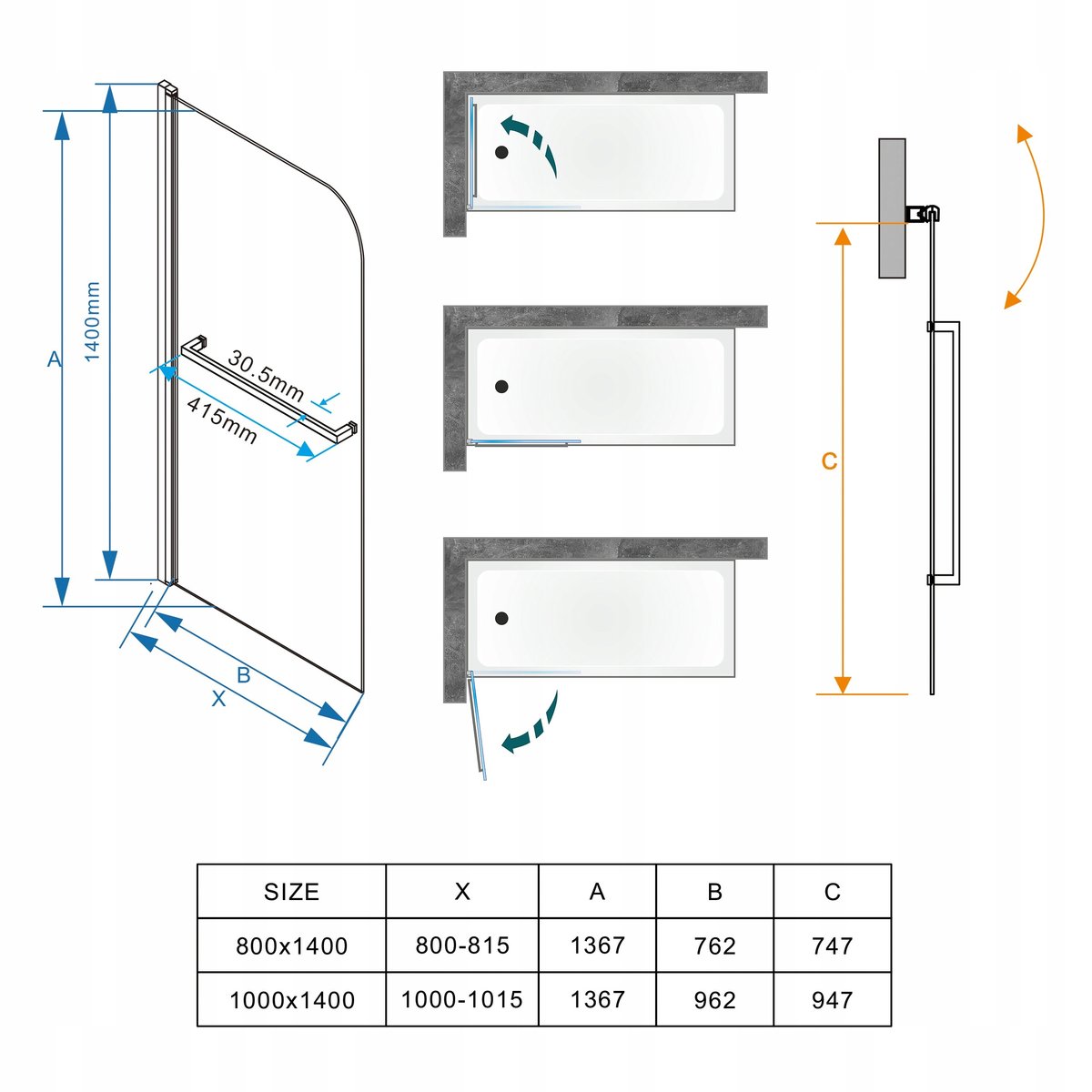 A

1400mm

30.5mm

415mm

B

X

C

| SIZE | X | A | B | C |
|---|---|---|---|---|
| 800x1400 | 800-815 | 1367 | 762 | 747 |
| 1000x1400 | 1000-1015 | 1367 | 962 | 947 |