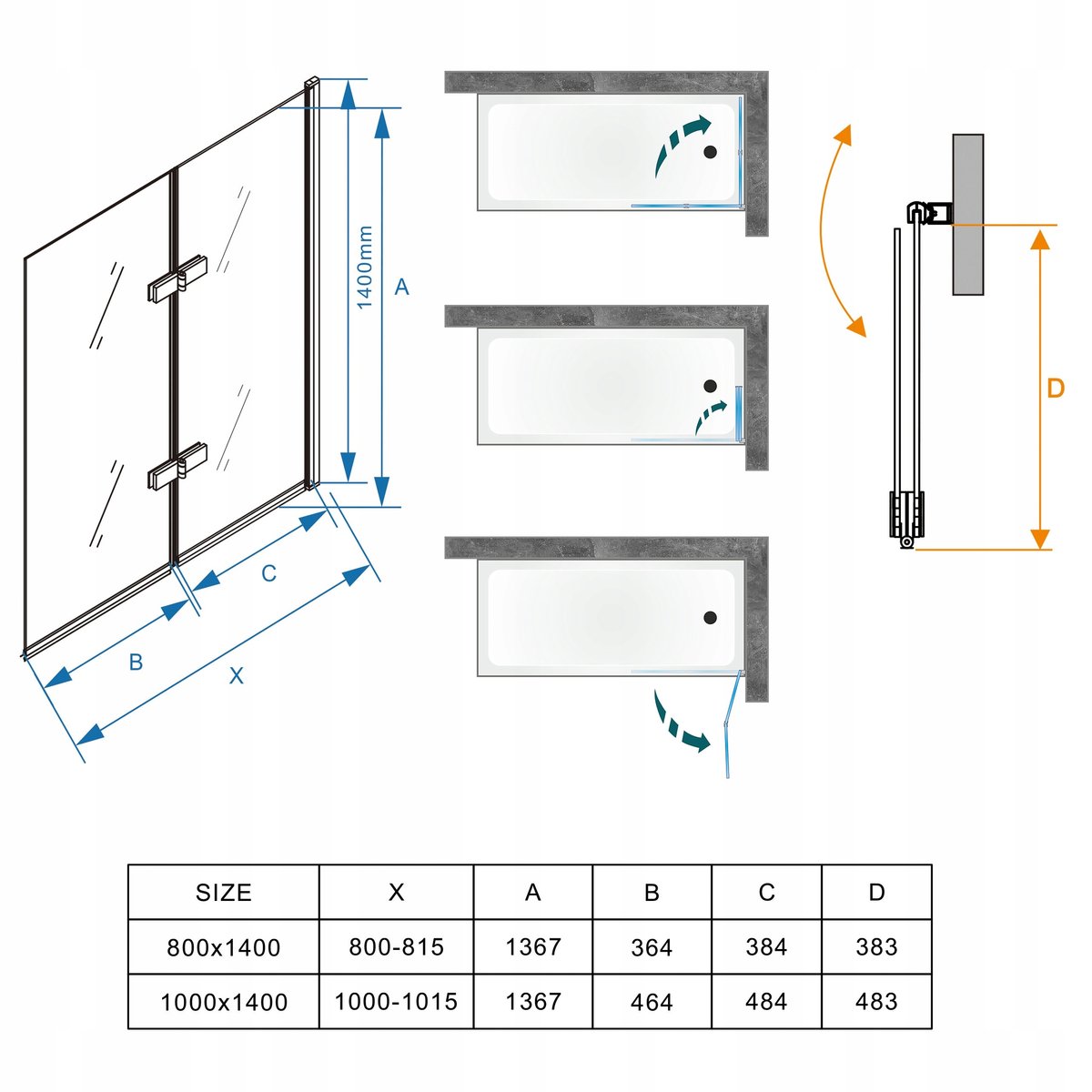 1400mm

A

C

B

X

D

| SIZE | X | A | B | C | D |
|---|---|---|---|---|---|
| 800x1400 | 800-815 | 1367 | 364 | 384 | 383 |
| 1000x1400 | 1000-1015 | 1367 | 464 | 484 | 483 |