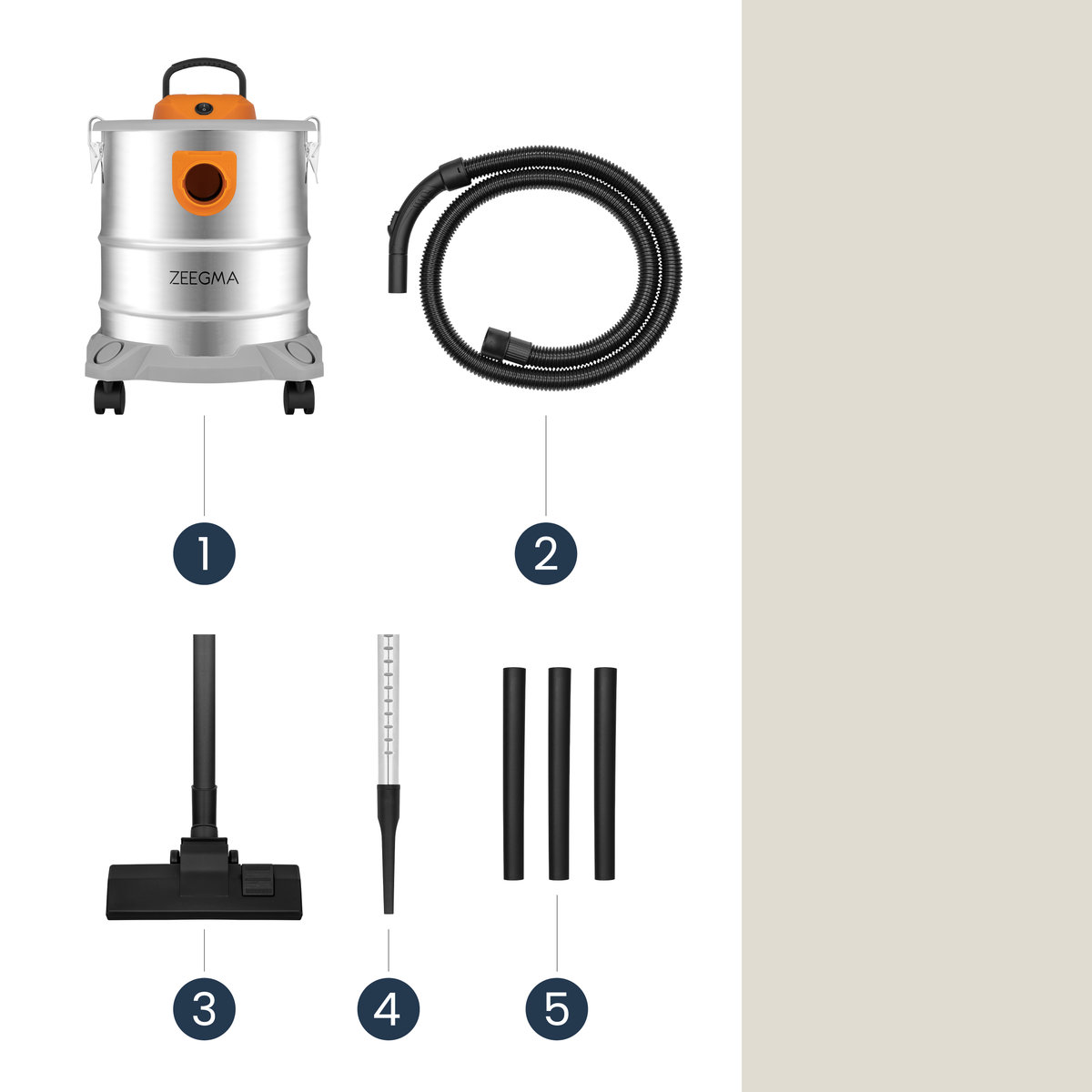 ZEEGMA

1

2

3

4

5