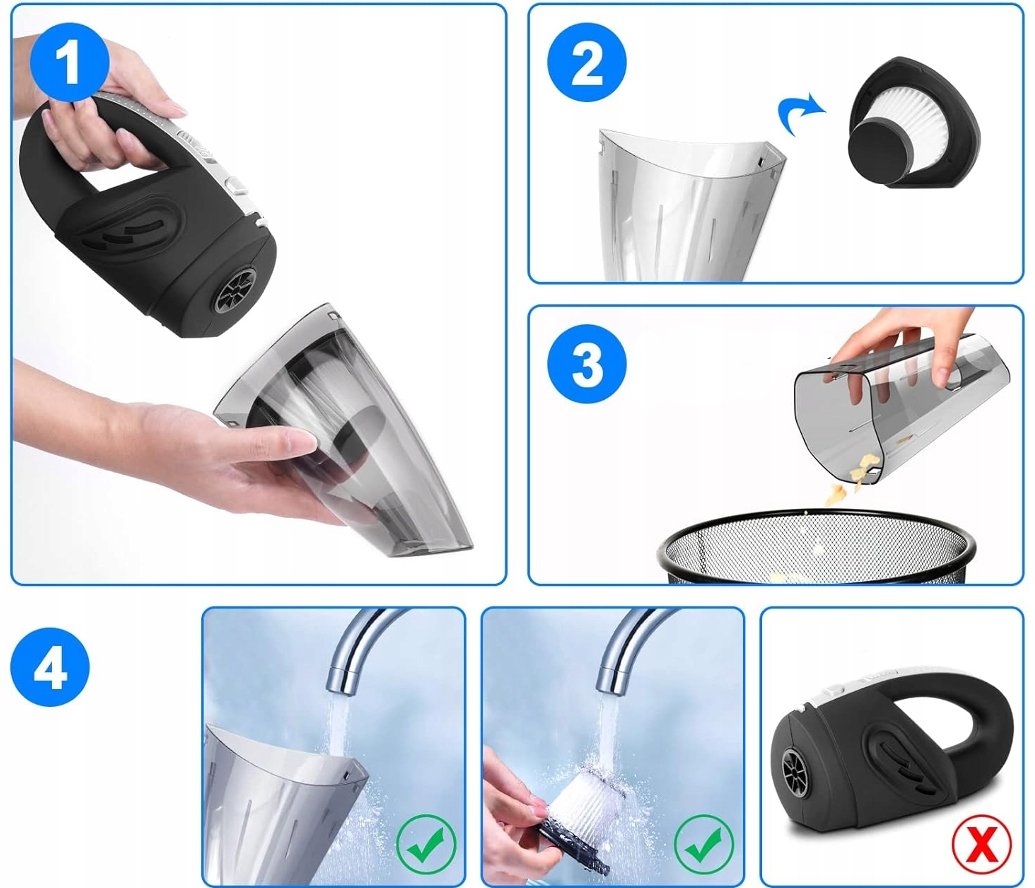 1

2

3

4