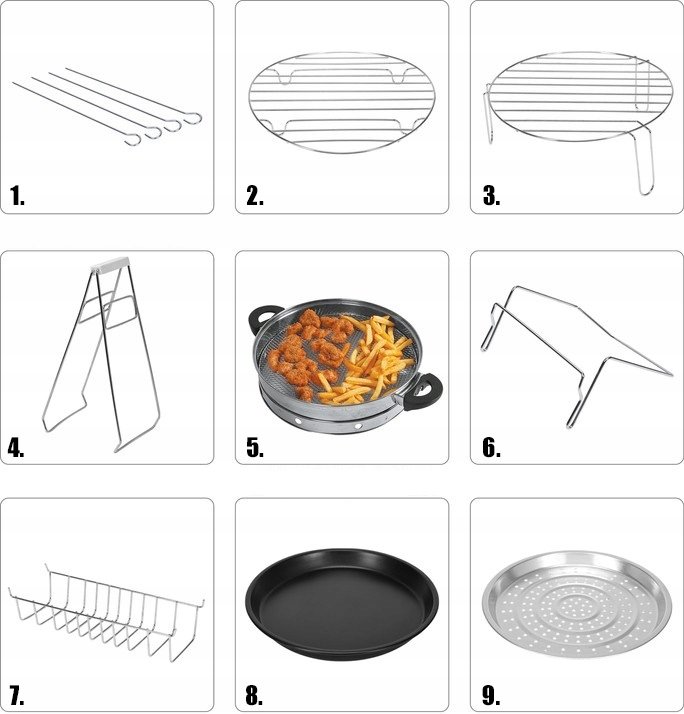 1.

2.

3.

4.

5.

6.

7.

8.

9.