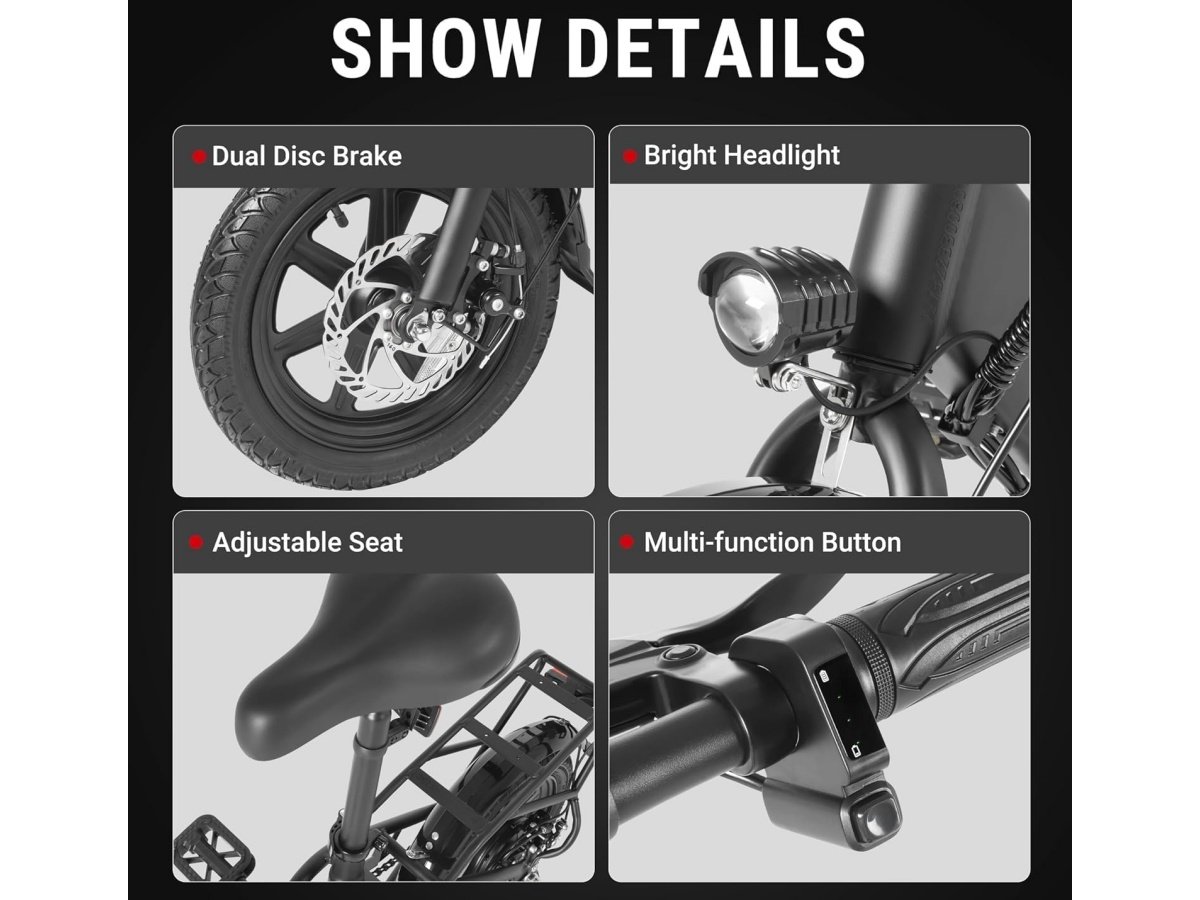 SHOW DETAILS

Dual Disc Brake

Bright Headlight

Adjustable Seat

Multi-function Button