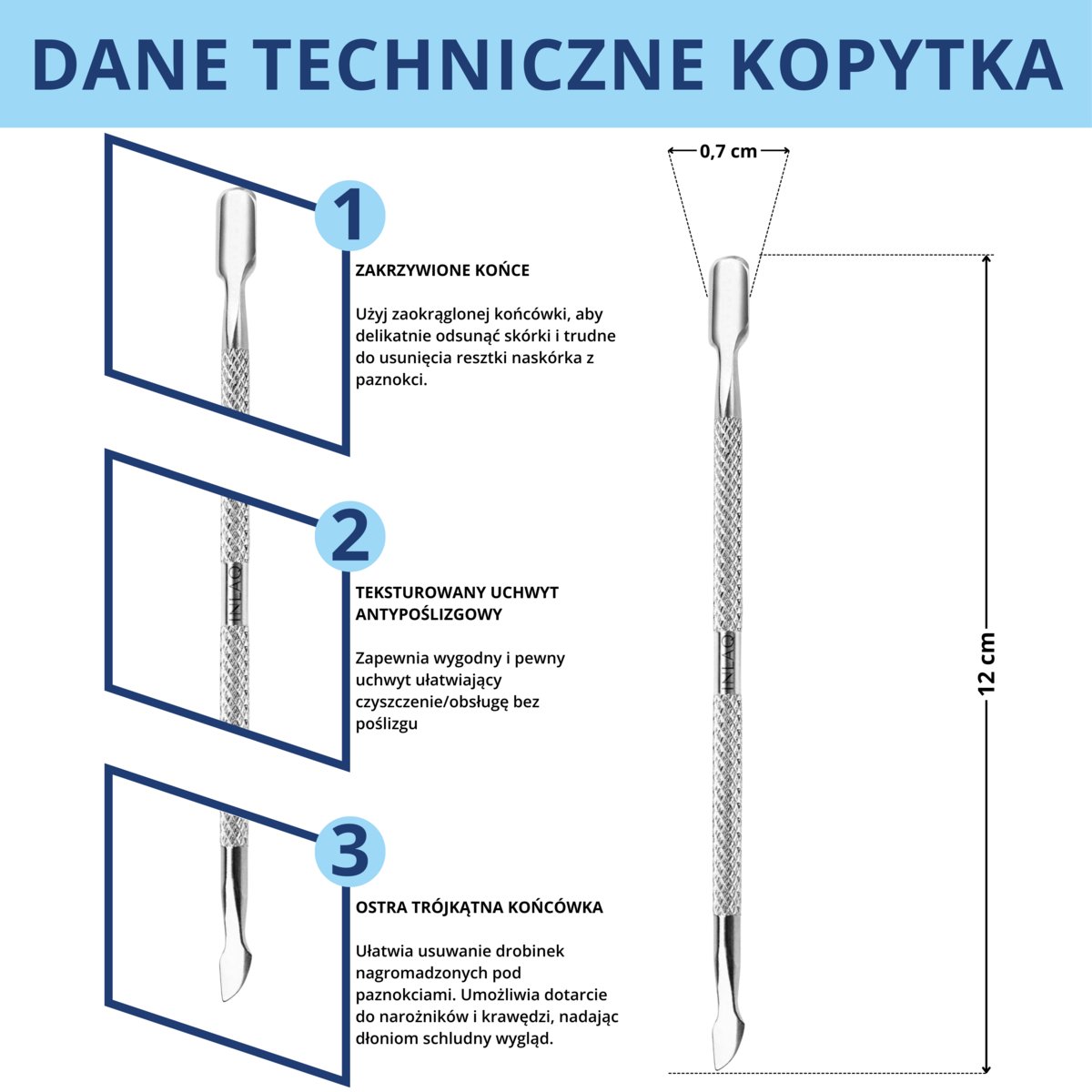 DANE TECHNICZNE KOPYTKA

1

ZAKRZYWIONE KOŃCE

Użyj zaokrąglonej końcówki, aby delikatnie odsunąć skórki i trudne do usunięcia resztki naskórka z paznokci.

2

INLAQ

TEKSTUROWANY UCHWYT ANTYPOŚLIZGOWY

Zapewnia wygodny i pewny uchwyt ułatwiający czyszczenie/obsługę bez poślizgu

3

OSTRA TRÓJKĄTNA KOŃCÓWKA

Ułatwia usuwanie drobinek nagromadzonych pod paznokciami. Umożliwia dotarcie do narożników i krawędzi, nadając dłoniom schludny wygląd.

0,7 cm

INLAQ

12 cm