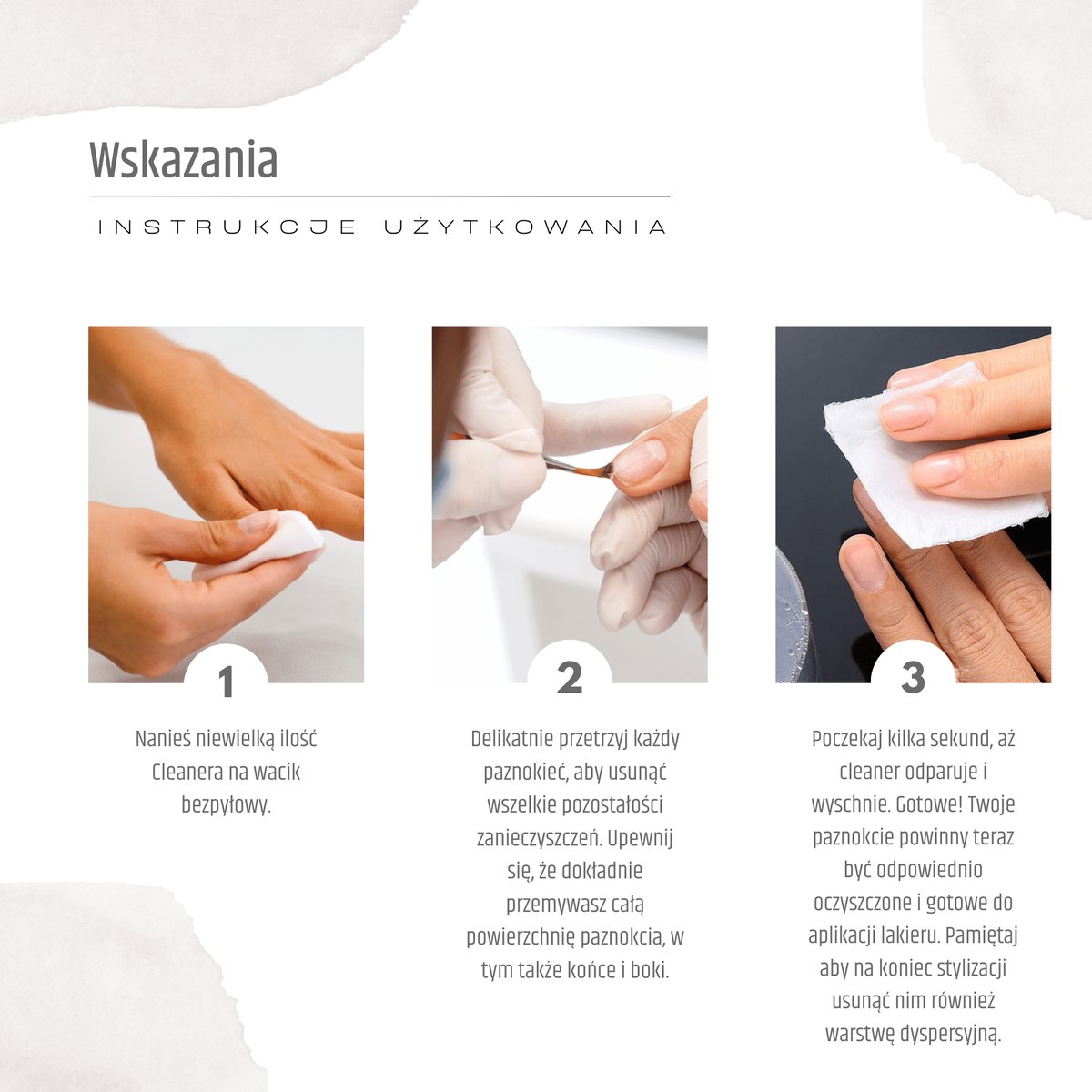 Wskazania

INSTRUKCJE UŻYTKOWANIA

1

Nanieś niewielką ilość Cleanera na wacik bezpyłowy.

2

Delikatnie przetrzyj każdy paznokieć, aby usunąć wszelkie pozostałości zanieczyszczeń. Upewnij się, że dokładnie przemywasz całą powierzchnię paznokcia, w tym także końce i boki.

3

Poczekaj kilka sekund, aż cleaner odparuje i wyschnie. Gotowe! Twoje paznokcie powinny teraz być odpowiednio oczyszczone i gotowe do aplikacji lakieru. Pamiętaj aby na koniec stylizacji usunąć nim również warstwę dyspersyjną.