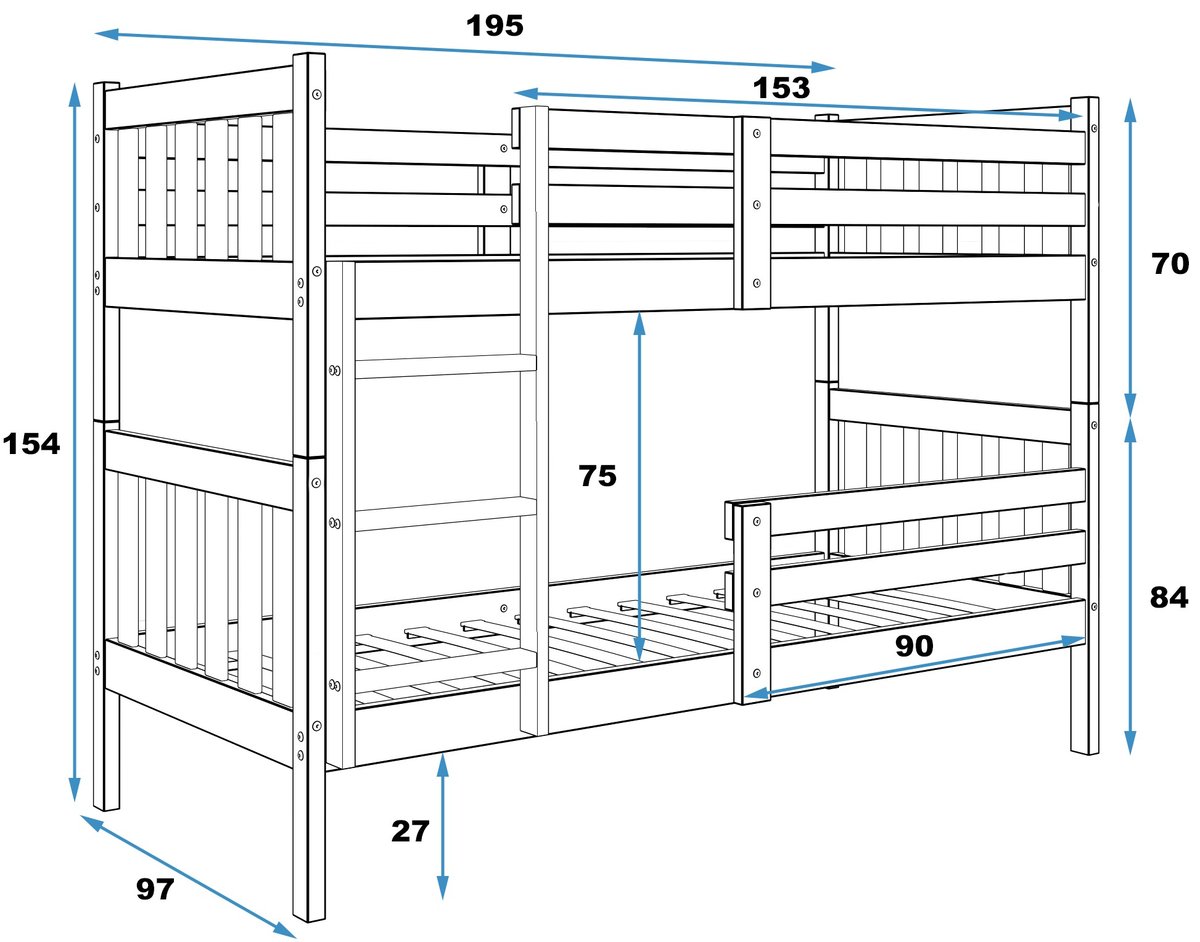 195
153
70
154
75
84
90
27
97