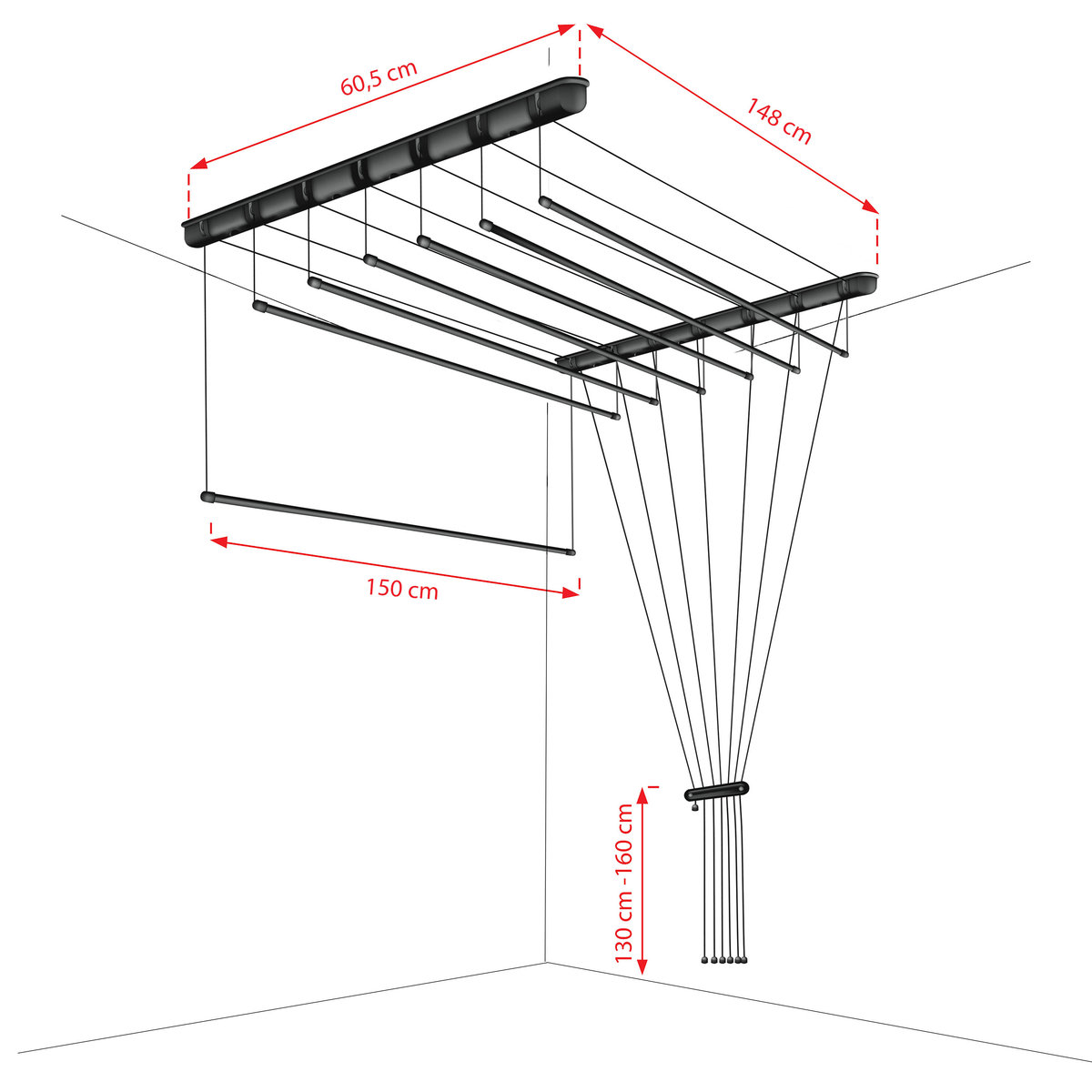 60,5 cm
148 cm
150 cm
130 cm -160 cm