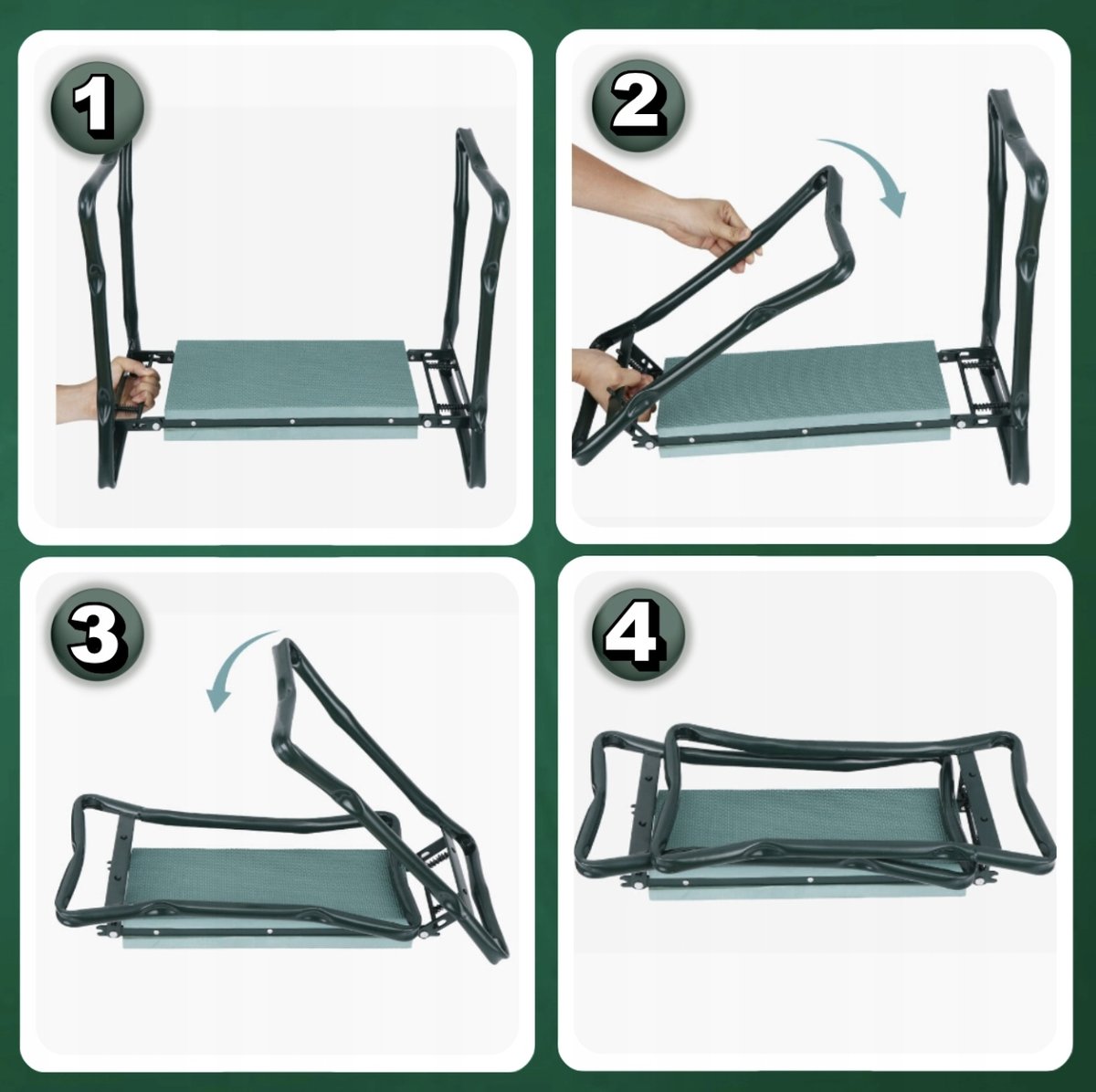 1

2

3

4