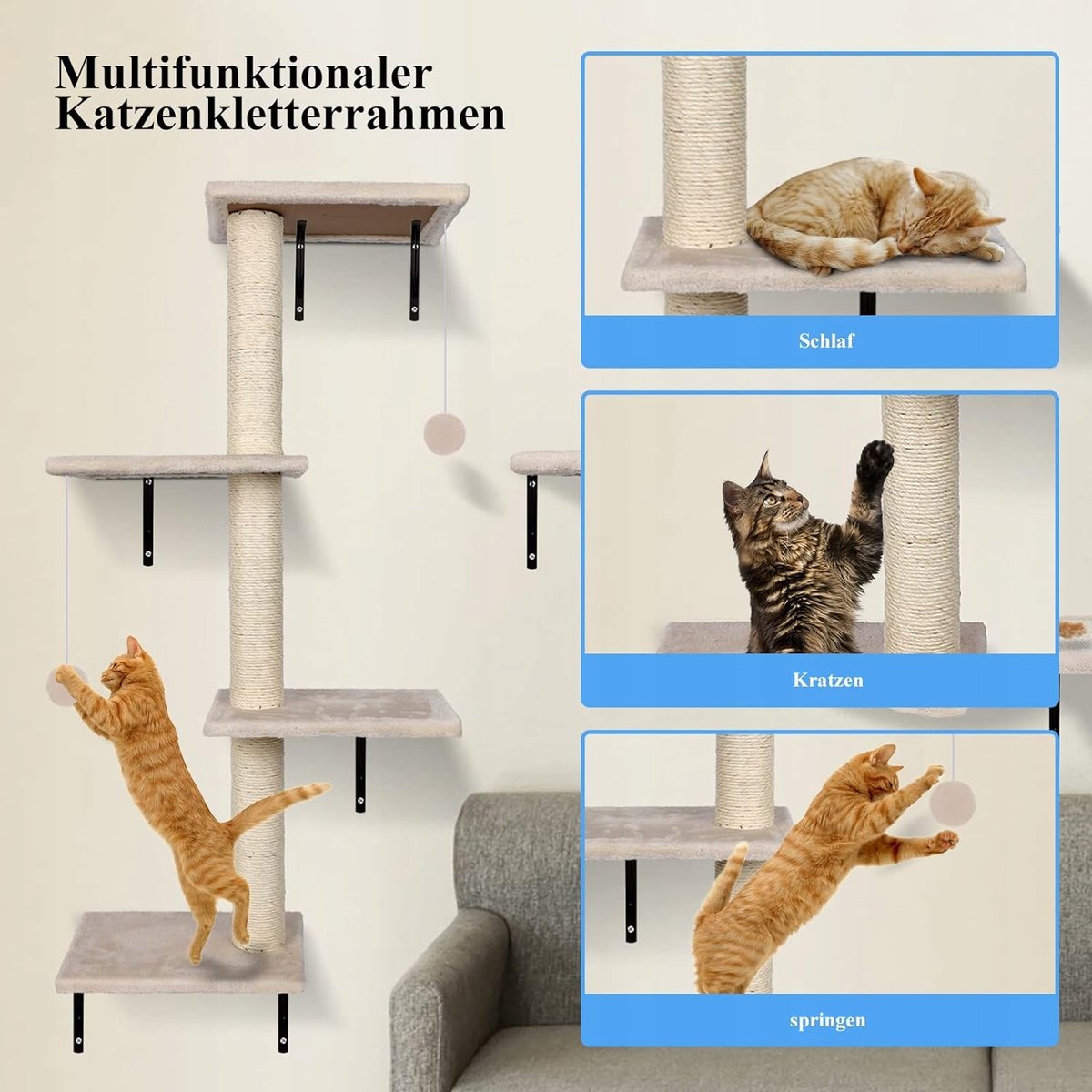 Multifunktionaler Katzenkletterrahmen

Schlaf

Kratzen

springen