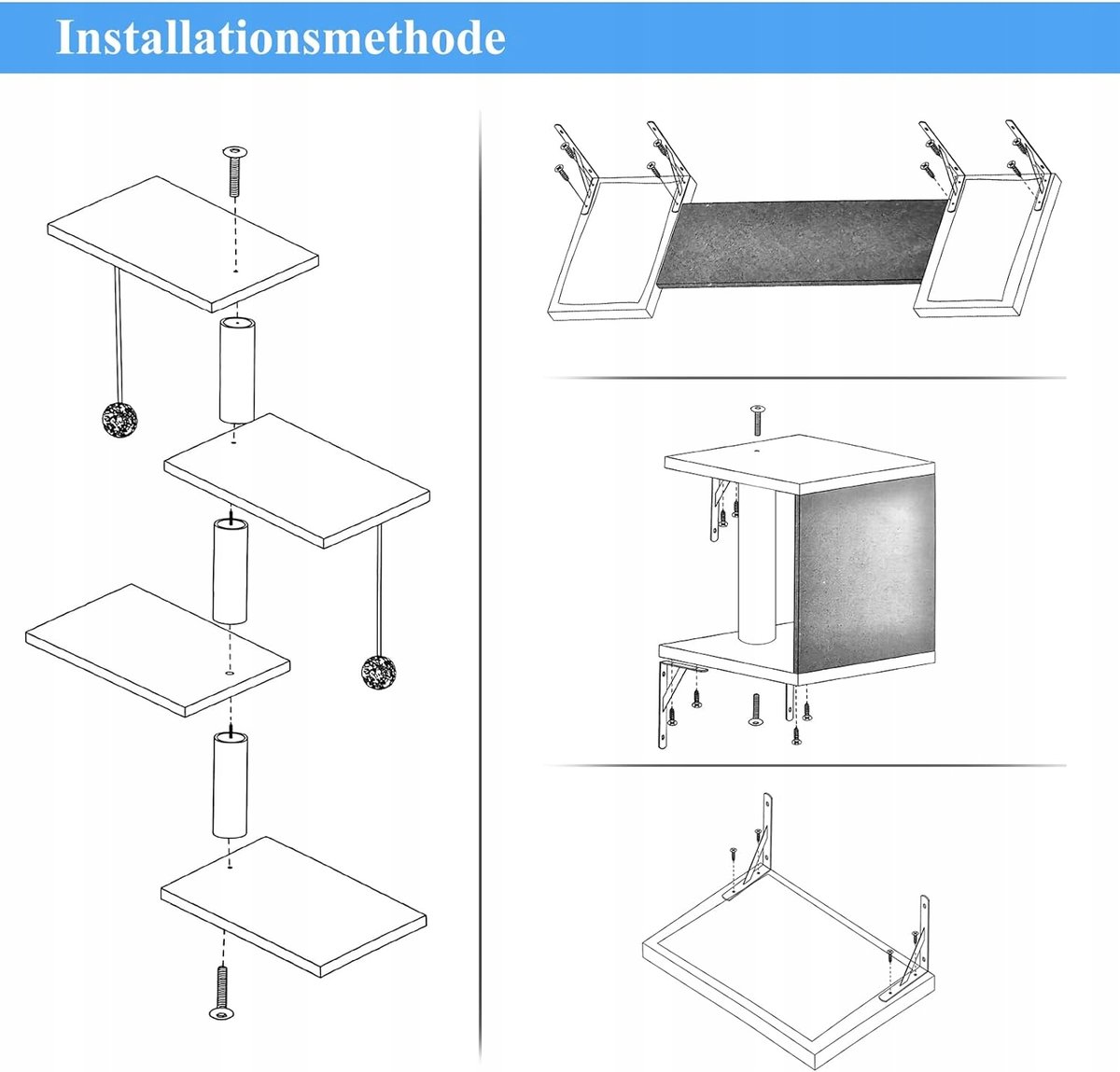 Installationsmethode