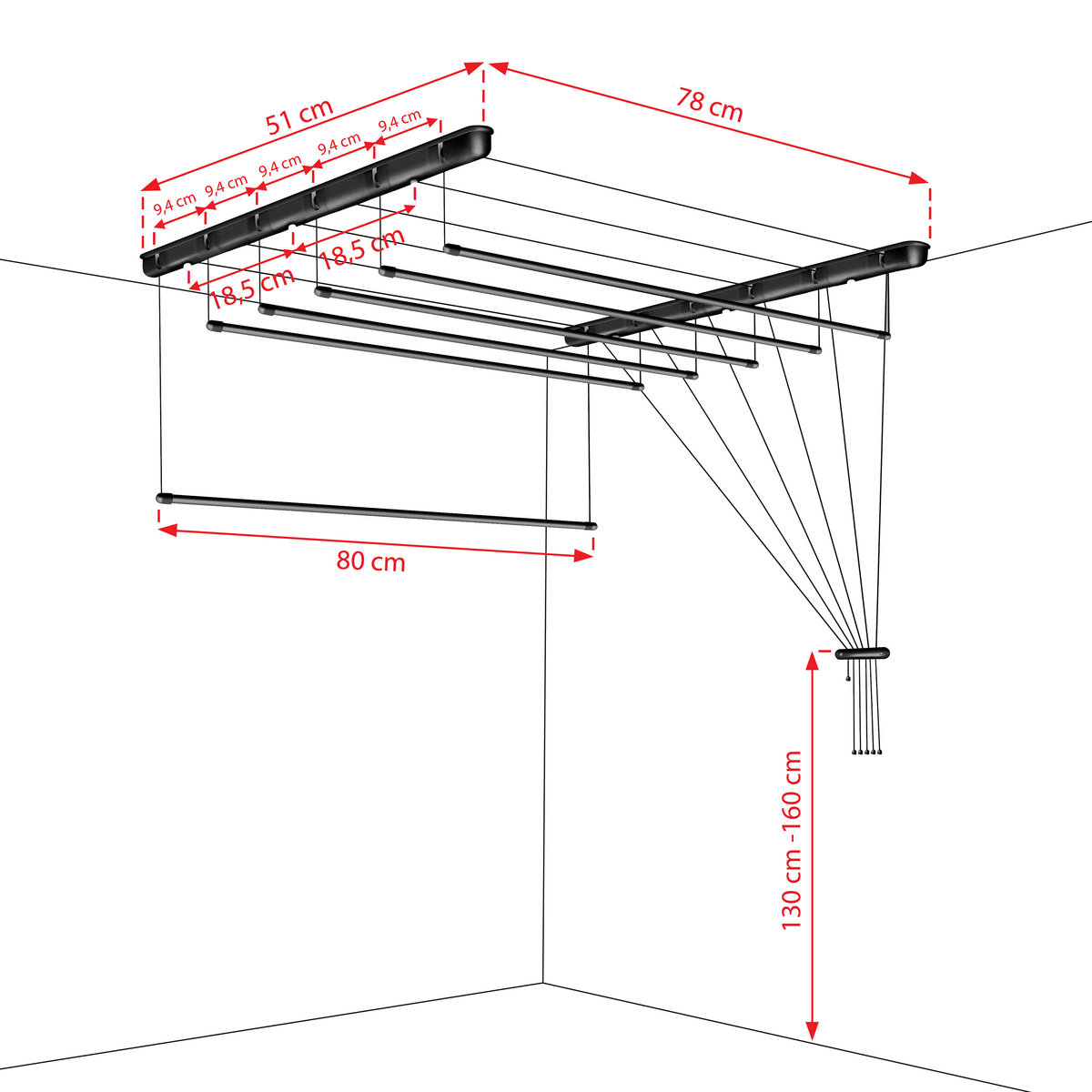 51 cm

78 cm

9,4 cm
9,4 cm
9,4 cm
9,4 cm
9,4 cm

18,5 cm
18,5 cm

80 cm

130 cm -160 cm