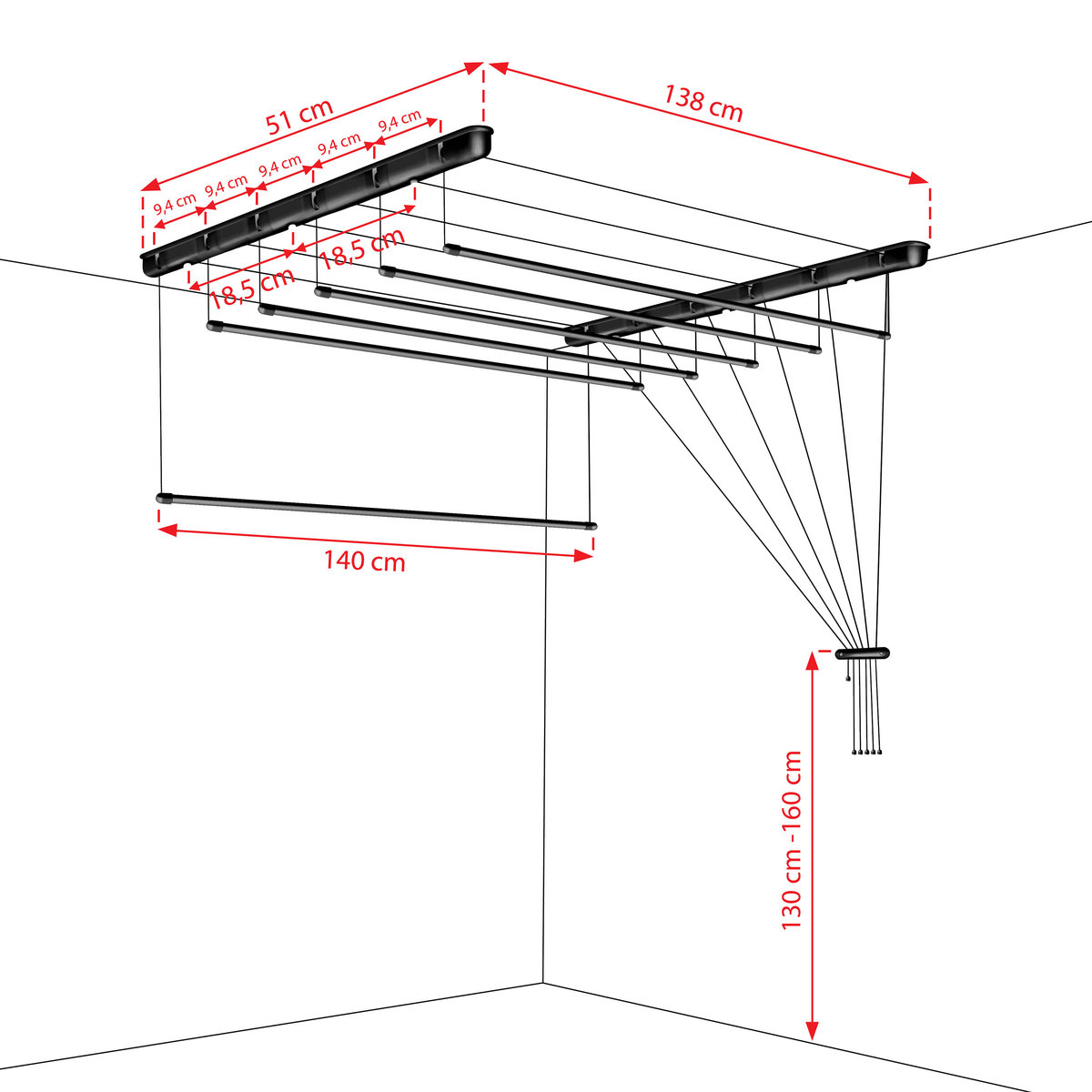 51 cm
138 cm
9,4 cm
9,4 cm
9,4 cm
9,4 cm
9,4 cm
18,5 cm
18,5 cm
140 cm
130 cm -160 cm