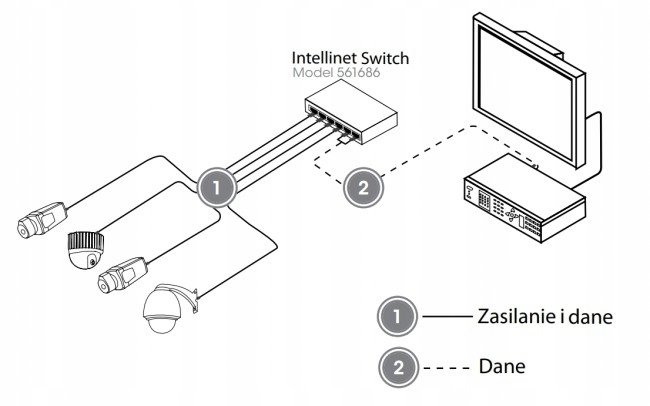 Intellinet Switch
Model 561686

1

2

1 Zasilanie i dane

2 Dane