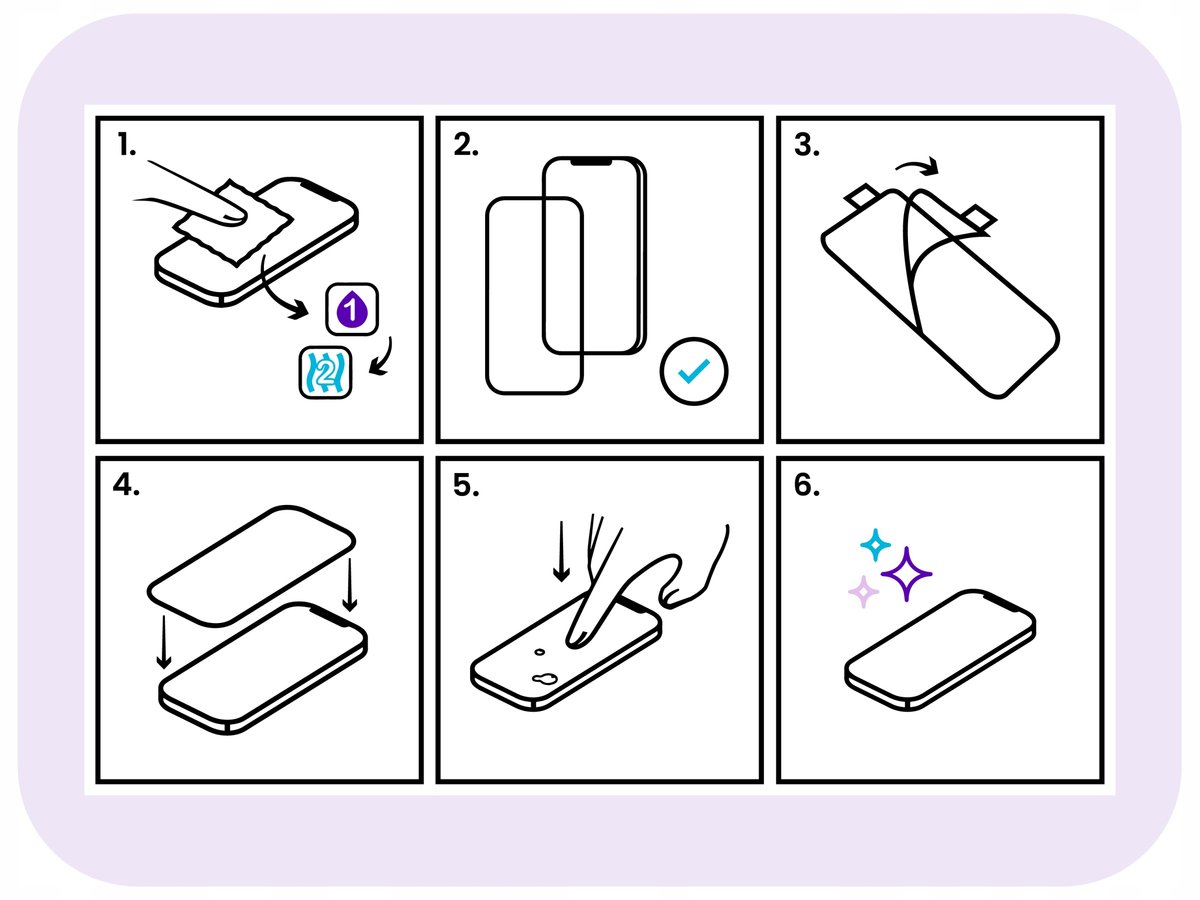 1.

1

2

2.

3.

4.

5.

6.