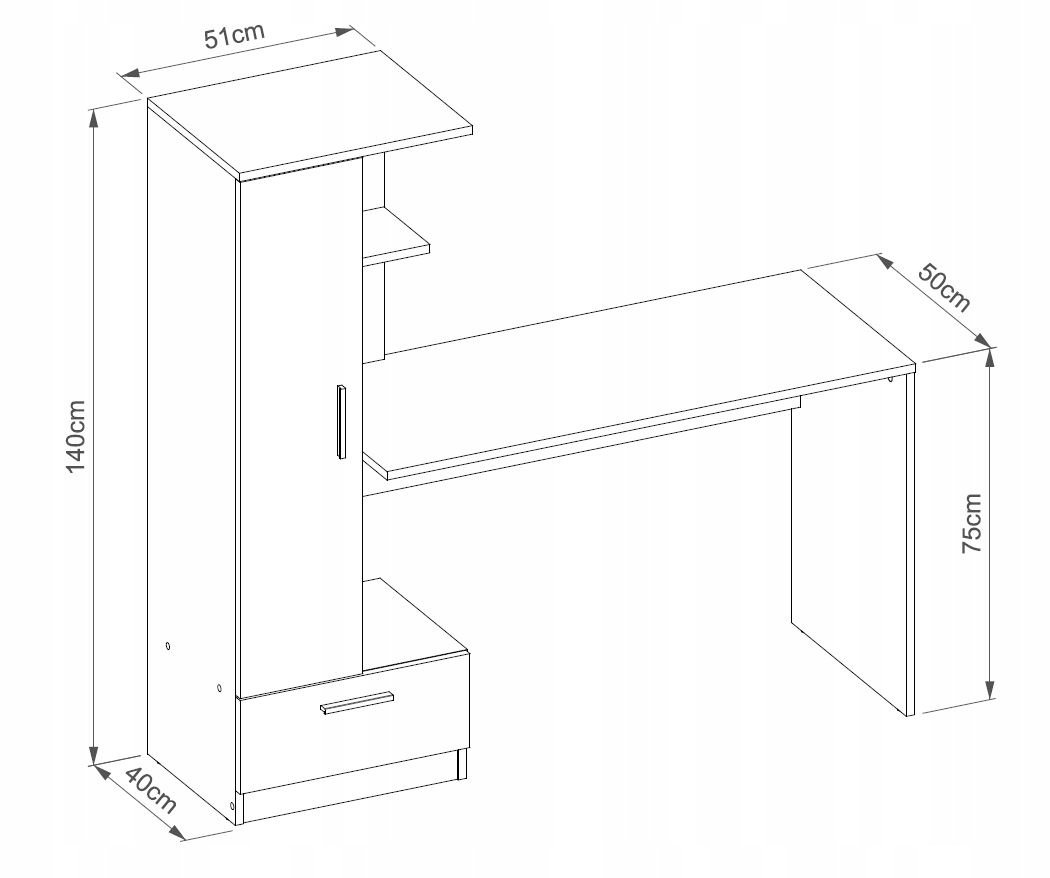 51cm
50cm
140cm
75cm
40cm