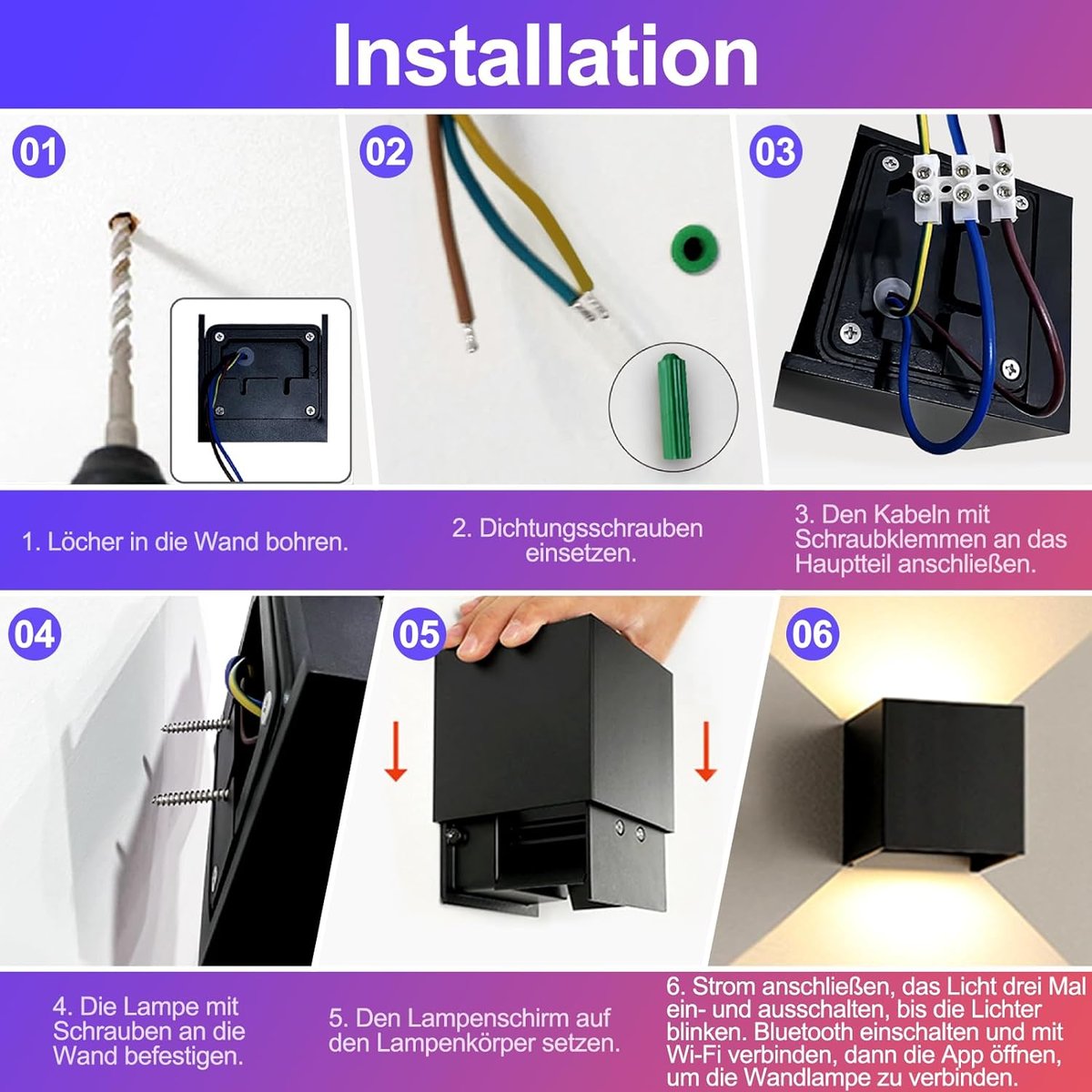 Installation

01

02

03

1. Löcher in die Wand bohren.

2. Dichtungsschrauben einsetzen.

3. Den Kabeln mit Schraubklemmen an das Hauptteil anschließen.

04

05

06

4. Die Lampe mit Schrauben an die Wand befestigen.

5. Den Lampenschirm auf den Lampenkörper setzen.

6. Strom anschließen, das Licht drei Mal ein- und ausschalten, bis die Lichter blinken. Bluetooth einschalten und mit Wi-Fi verbinden, dann die App öffnen, um die Wandlampe zu verbinden.