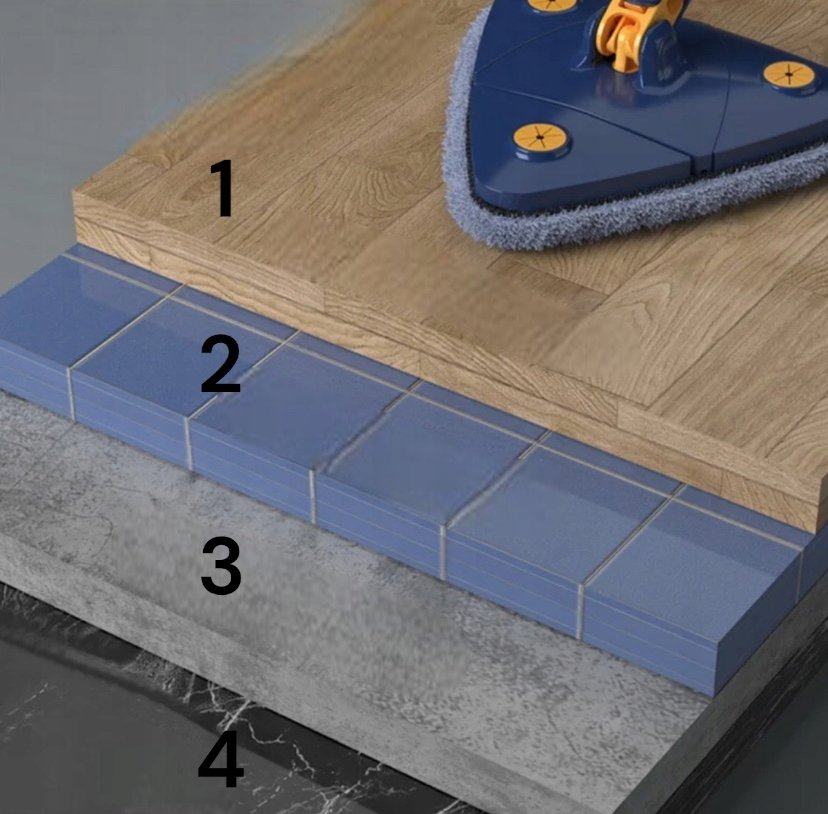 1
2
3
4