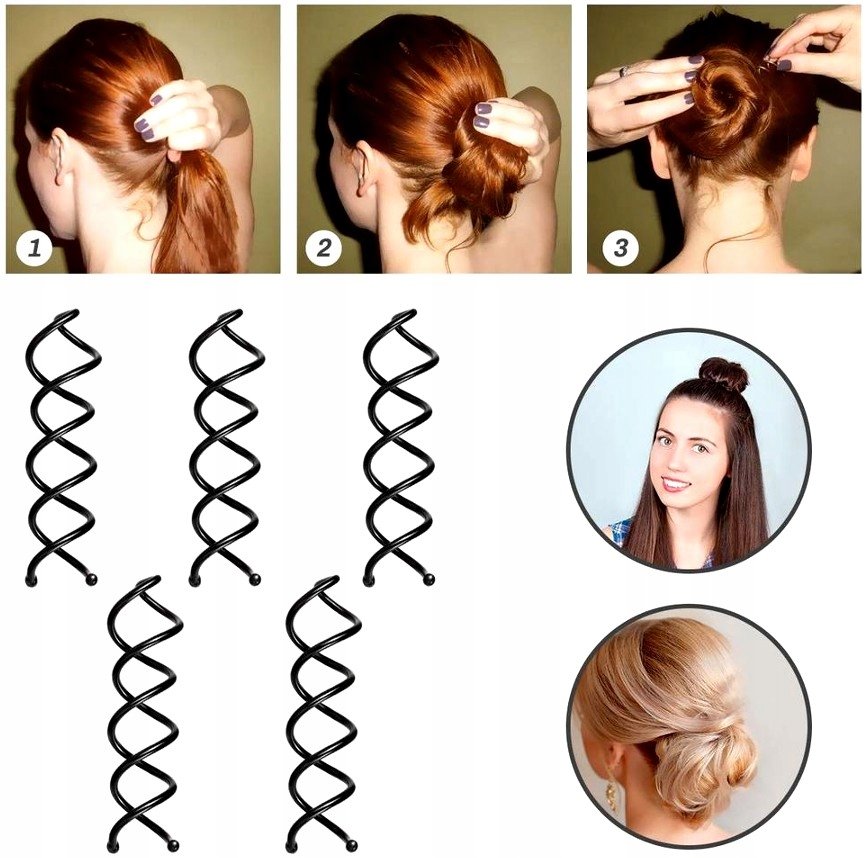 1

2

3