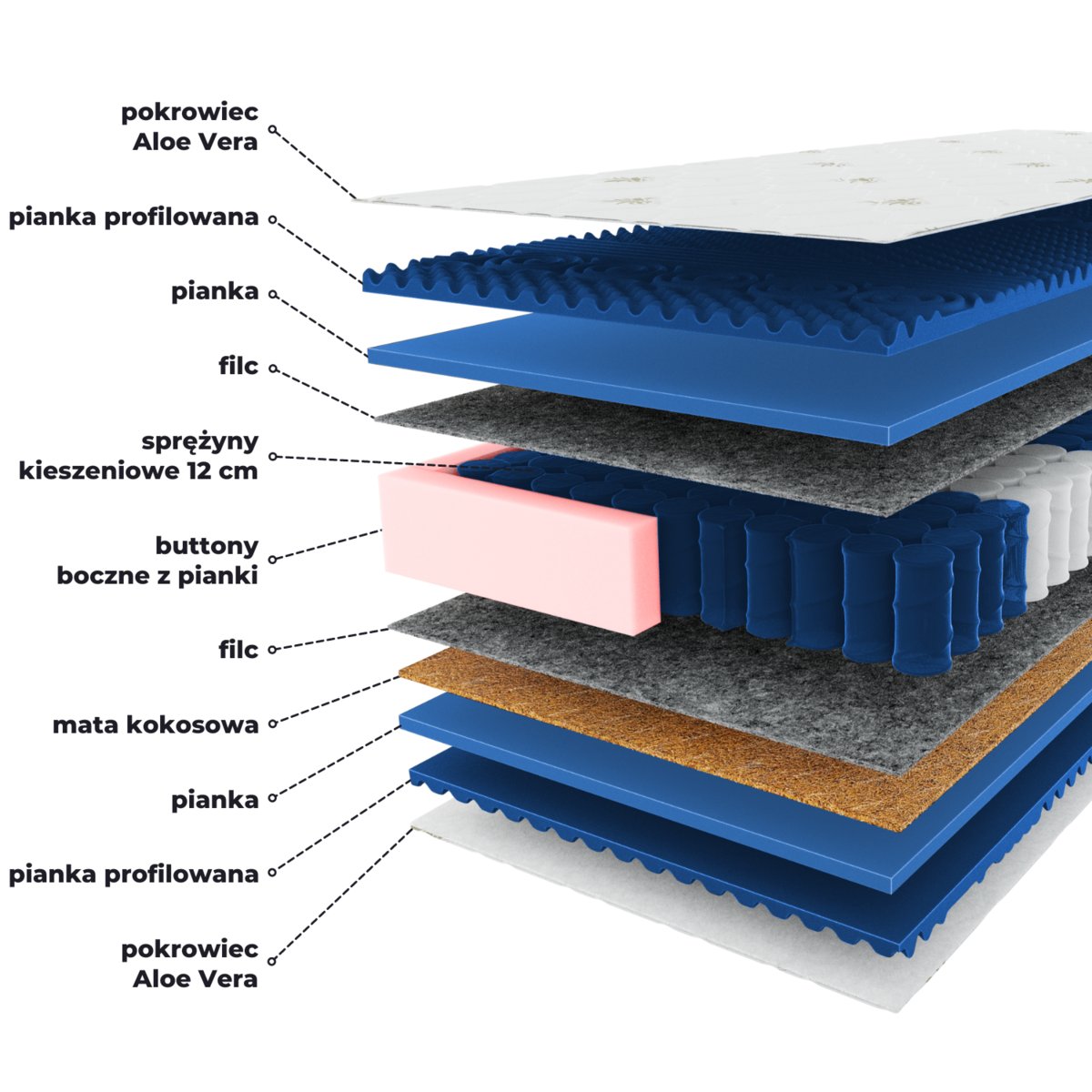 pokrowiec
Aloe Vera

pianka profilowana

pianka

filc

sprężyny
kieszeniowe 12 cm

buttony
boczne z pianki

filc

mata kokosowa

pianka

pianka profilowana

pokrowiec
Aloe Vera