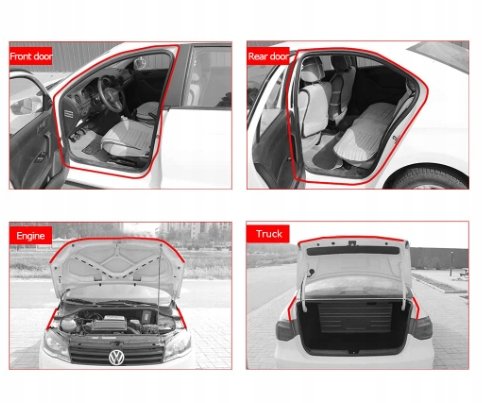 Front door

Rear door

Engine

Truck