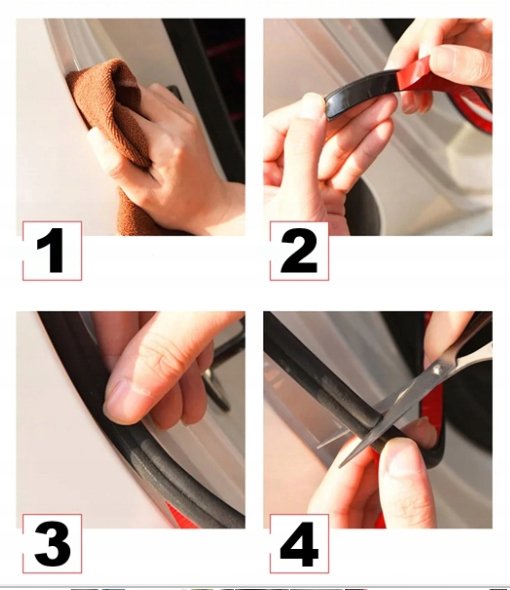 1

2

3

4