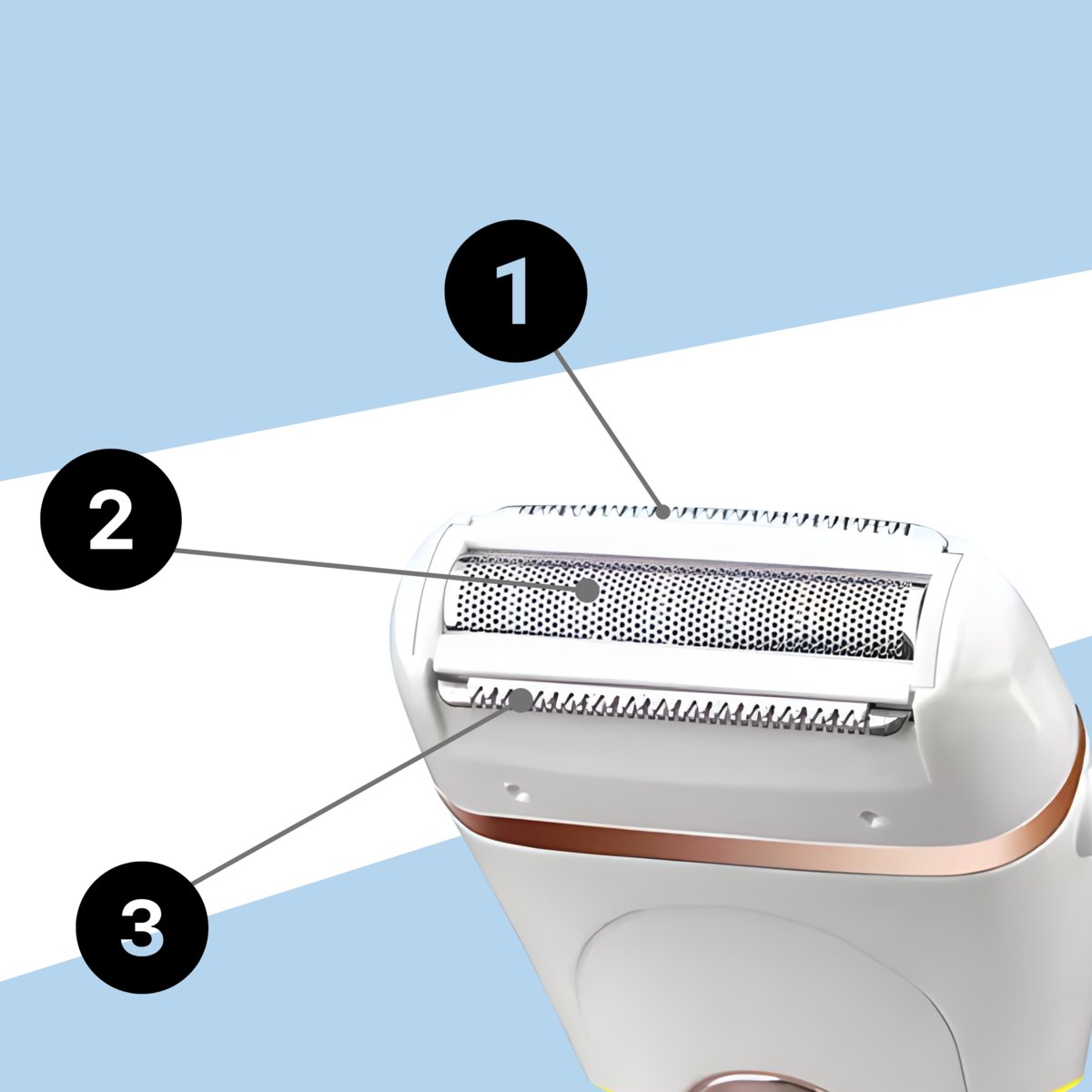 1
2
3